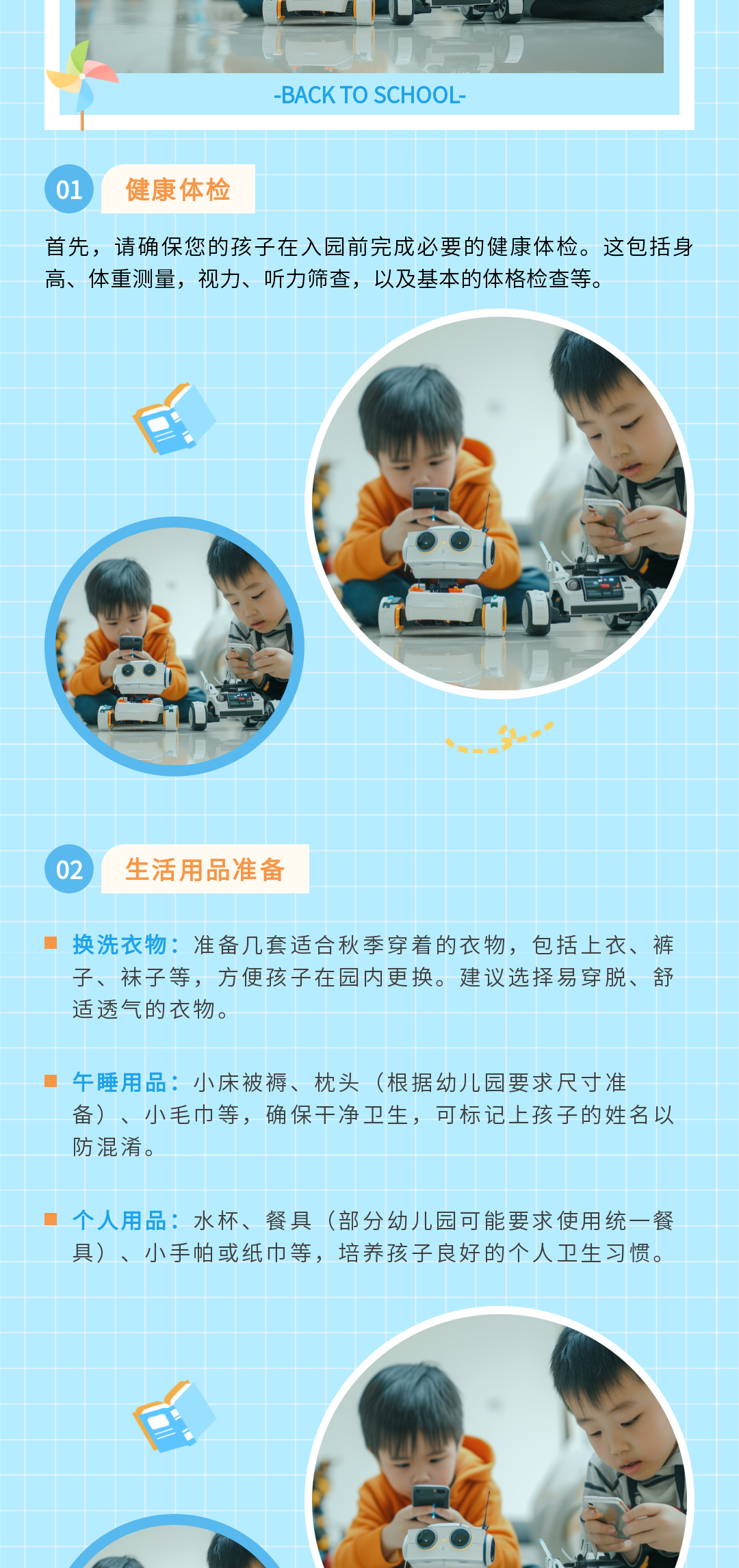 -BACK TO SCHOOL-

01 健康体检

首先，请确保您的孩子在入园前完成必要的健康体检。这包括身高、体重测量，视力、听力筛查，以及基本的体格检查等。

02 生活用品准备

换洗衣物：准备几套适合秋季穿着的衣物，包括上衣、裤子、袜子等，方便孩子在园内更换。建议选择易穿脱、舒适透气的衣物。

午睡用品：小床被褥、枕头（根据幼儿园要求尺寸准备）、小毛巾等，确保干净卫生，可标记上孩子的姓名以防混淆。

个人用品：水杯、餐具（部分幼儿园可能要求使用统一餐具）、小手帕或纸巾等，培养孩子良好的个人卫生习惯。