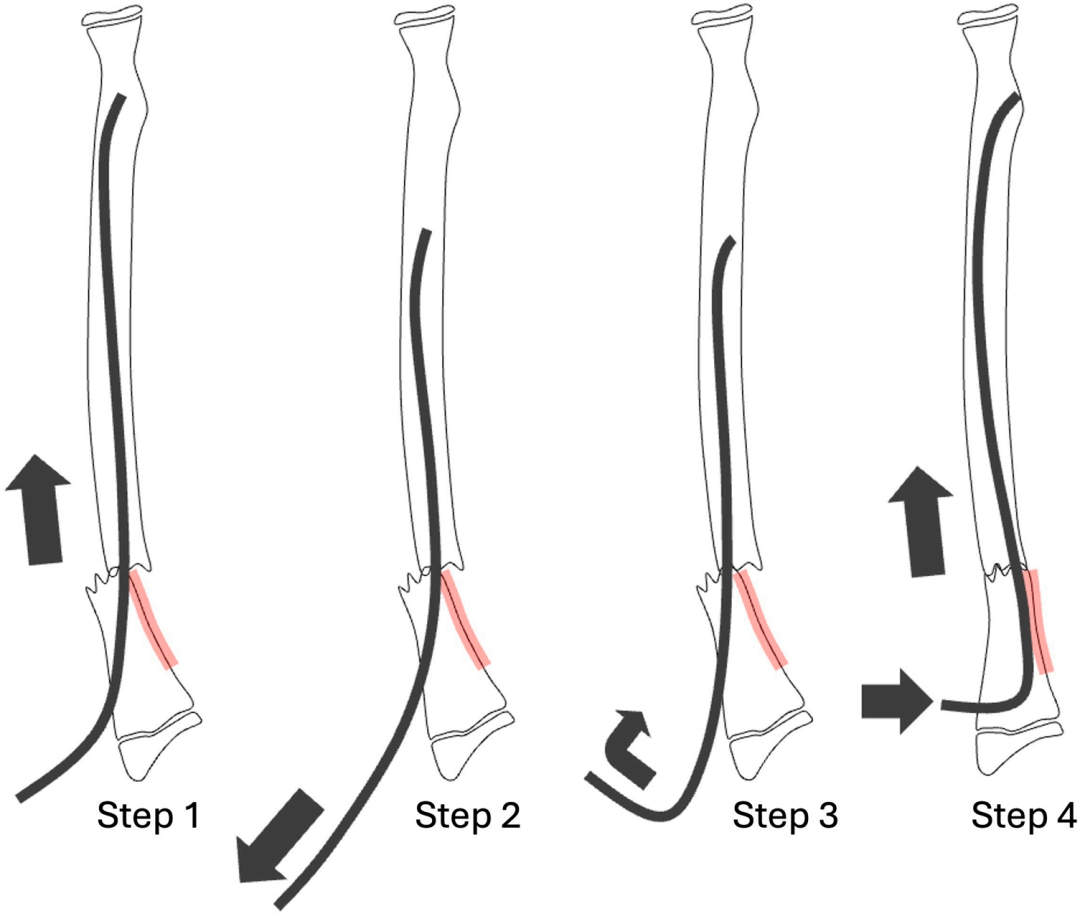 Step 1

Step 2

Step 3

Step 4