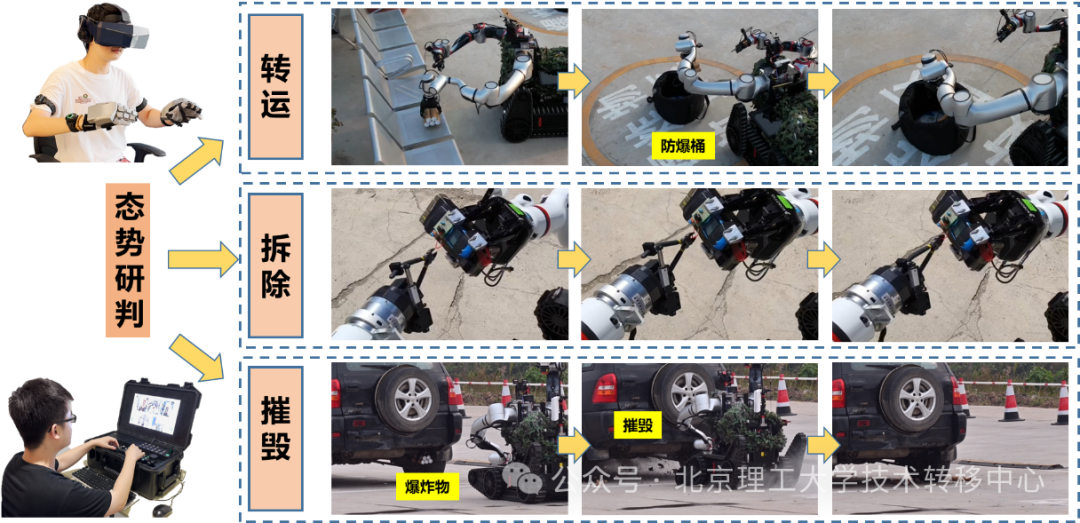 态势研判

转运

防爆桶

拆除

摧毁

摧毁

爆炸物

公众号 · 北京理工大学技术转移中心