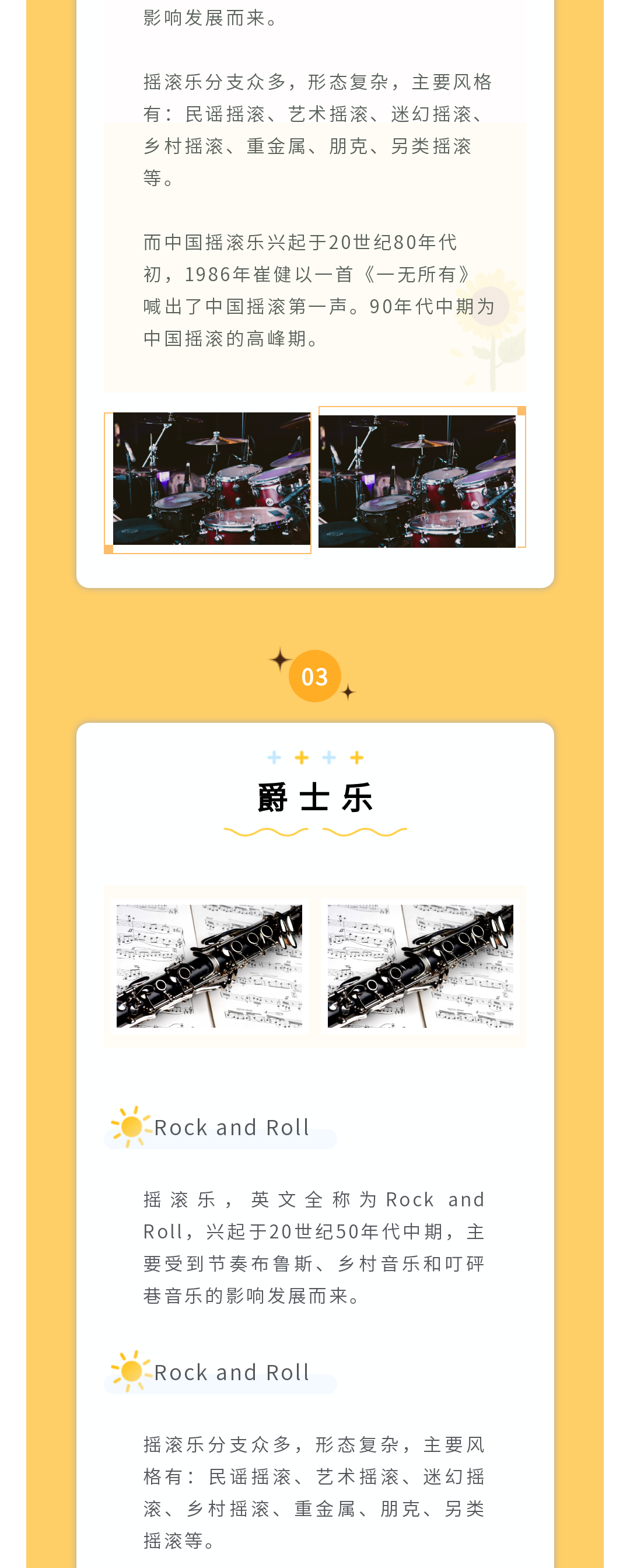 影响发展而来。

摇滚乐分支众多，形态复杂，主要风格有：民谣摇滚、艺术摇滚、迷幻摇滚、乡村摇滚、重金属、朋克、另类摇滚等。

而中国摇滚乐兴起于20世纪80年代初，1986年崔健以一首《一无所有》喊出了中国摇滚第一声。90年代中期为中国摇滚的高峰期。

03

爵士乐

Rock and Roll

摇滚乐，英文全称为Rock and Roll，兴起于20世纪50年代中期，主要受到节奏布鲁斯、乡村音乐和叮砰巷音乐的影响发展而来。

Rock and Roll

摇滚乐分支众多，形态复杂，主要风格有：民谣摇滚、艺术摇滚、迷幻摇滚、乡村摇滚、重金属、朋克、另类摇滚等。