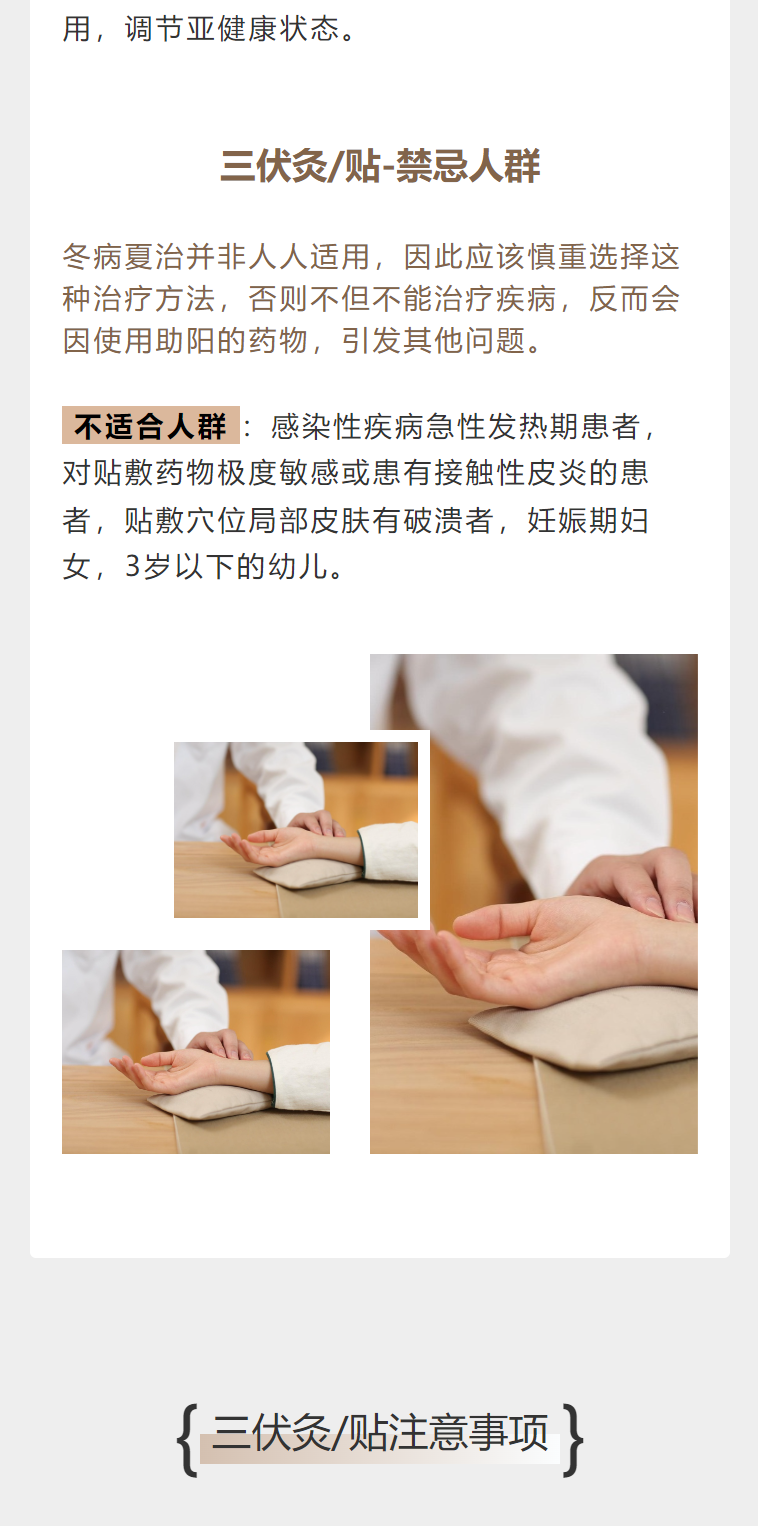 用，调节亚健康状态。

三伏灸/贴-禁忌人群

冬病夏治并非人人适用，因此应该慎重选择这种治疗方法，否则不但不能治疗疾病，反而会因使用助阳的药物，引发其他问题。

不适合人群：感染性疾病急性发热期患者，对贴敷药物极度敏感或患有接触性皮炎的患者，贴敷穴位局部皮肤有破溃者，妊娠期妇女，3岁以下的幼儿。

{三伏灸/贴注意事项}