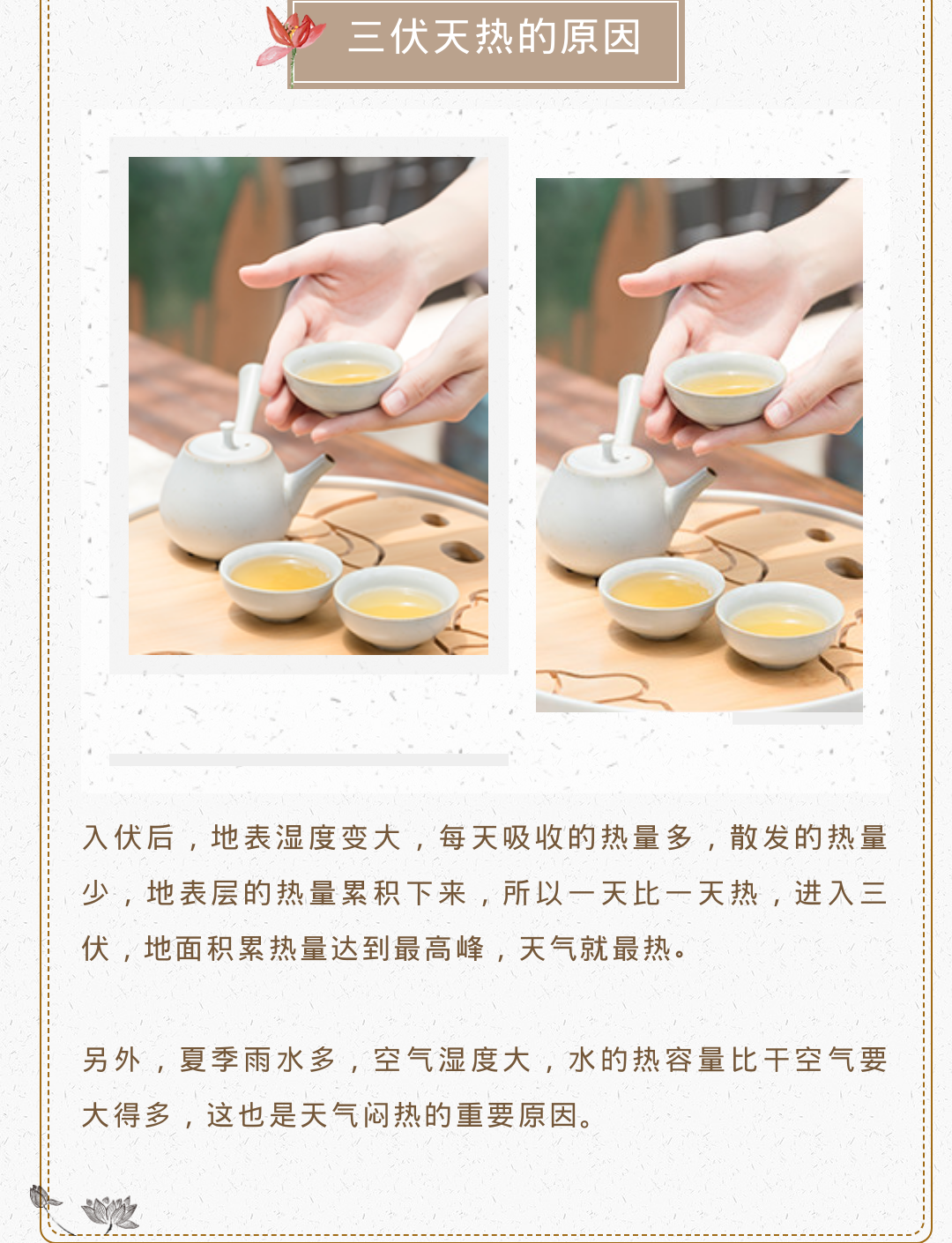 三伏天热的原因

入伏后，地表湿度变大，每天吸收的热量多，散发的热量少，地表层的热量累积下来，所以一天比一天热，进入三伏，地面积累热量达到最高峰，天气就最热。

另外，夏季雨水多，空气湿度大，水的热容量比干空气要大得多，这也是天气闷热的重要原因。