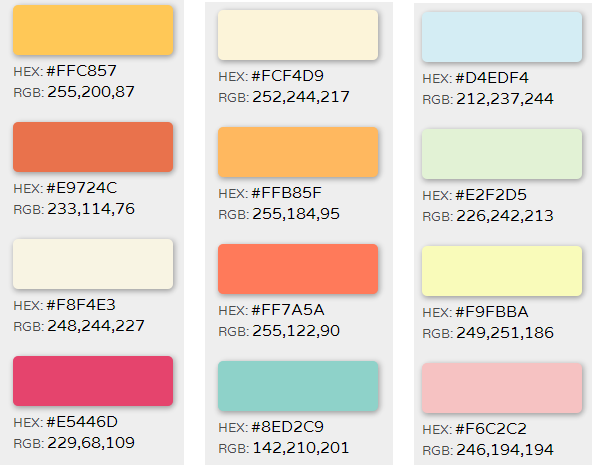 HEX: #FFC857
RGB: 255,200,87

HEX: #E9724C
RGB: 233,114,76

HEX: #F8F4E3
RGB: 248,244,227

HEX: #E5446D
RGB: 229,68,109

HEX: #FCF4D9
RGB: 252,244,217

HEX: #FFB85F
RGB: 255,184,95

HEX: #FF7A5A
RGB: 255,122,90

HEX: #8ED2C9
RGB: 142,210,201

HEX: #D4EDF4
RGB: 212,237,244

HEX: #E2F2D5
RGB: 226,242,213

HEX: #F9FBBA
RGB: 249,251,186

HEX: #F6C2C2
RGB: 246,194,194