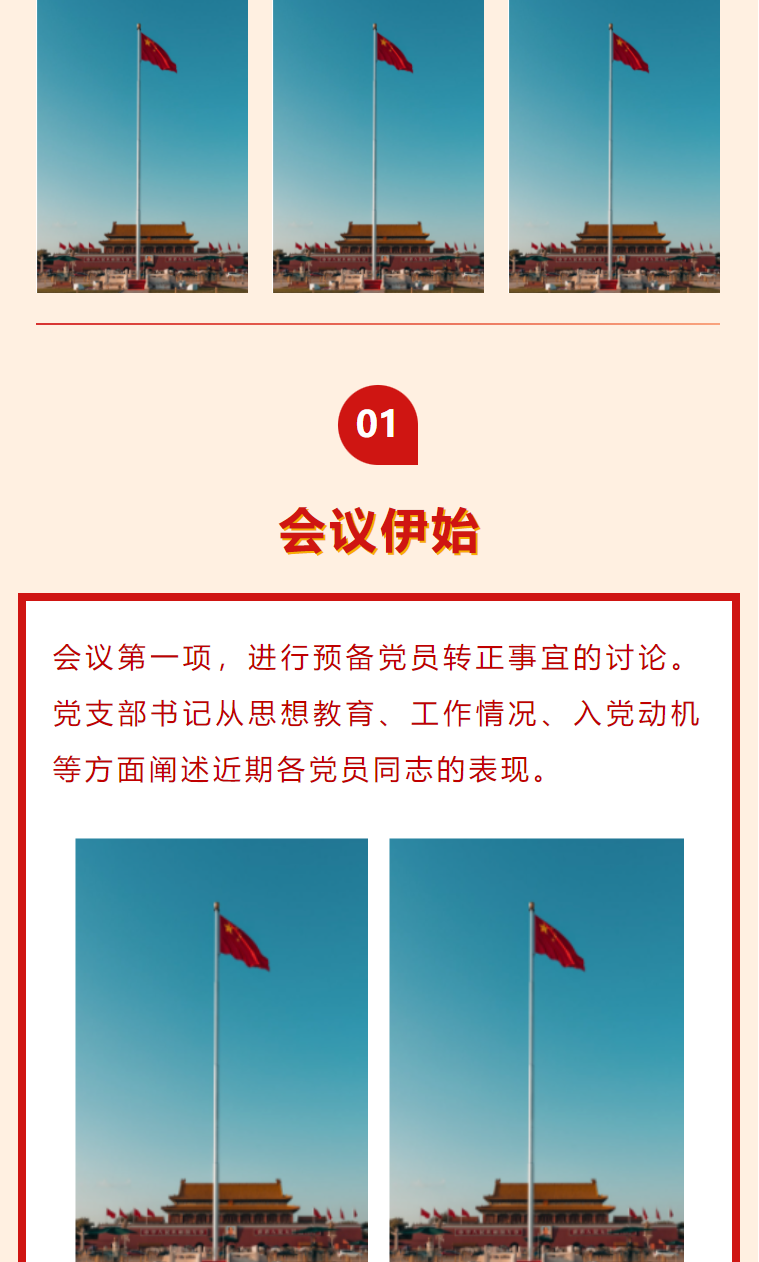 01

会议伊始

会议第一项，进行预备党员转正事宜的讨论。党支部书记从思想教育、工作情况、入党动机等方面阐述近期各党员同志的表现。