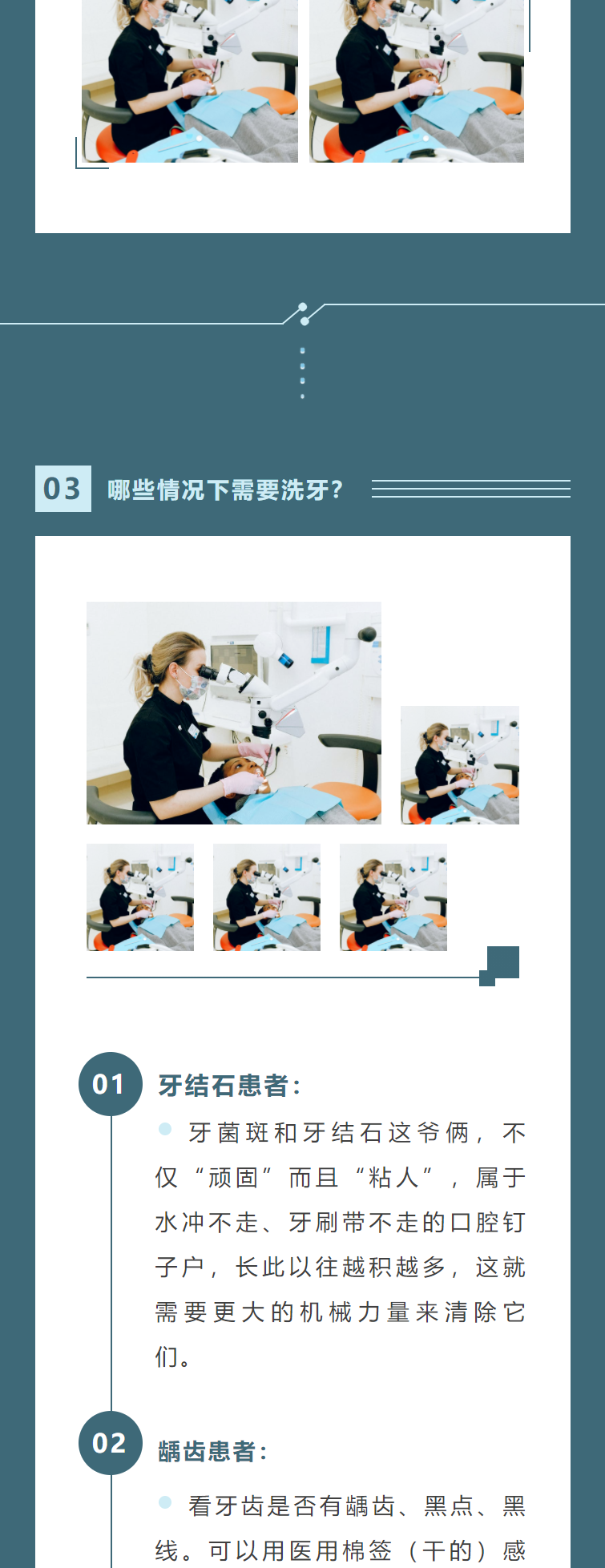 03 哪些情况下需要洗牙？

01 牙结石患者：

牙菌斑和牙结石这爷俩，不仅“顽固”而且“粘人”，属于水冲不走、牙刷带不走的口腔钉子户，长此以往越积越多，这就需要更大的机械力量来清除它们。

02 龋齿患者：

看牙齿是否有龋齿、黑点、黑线。可以用医用棉签（干的）感