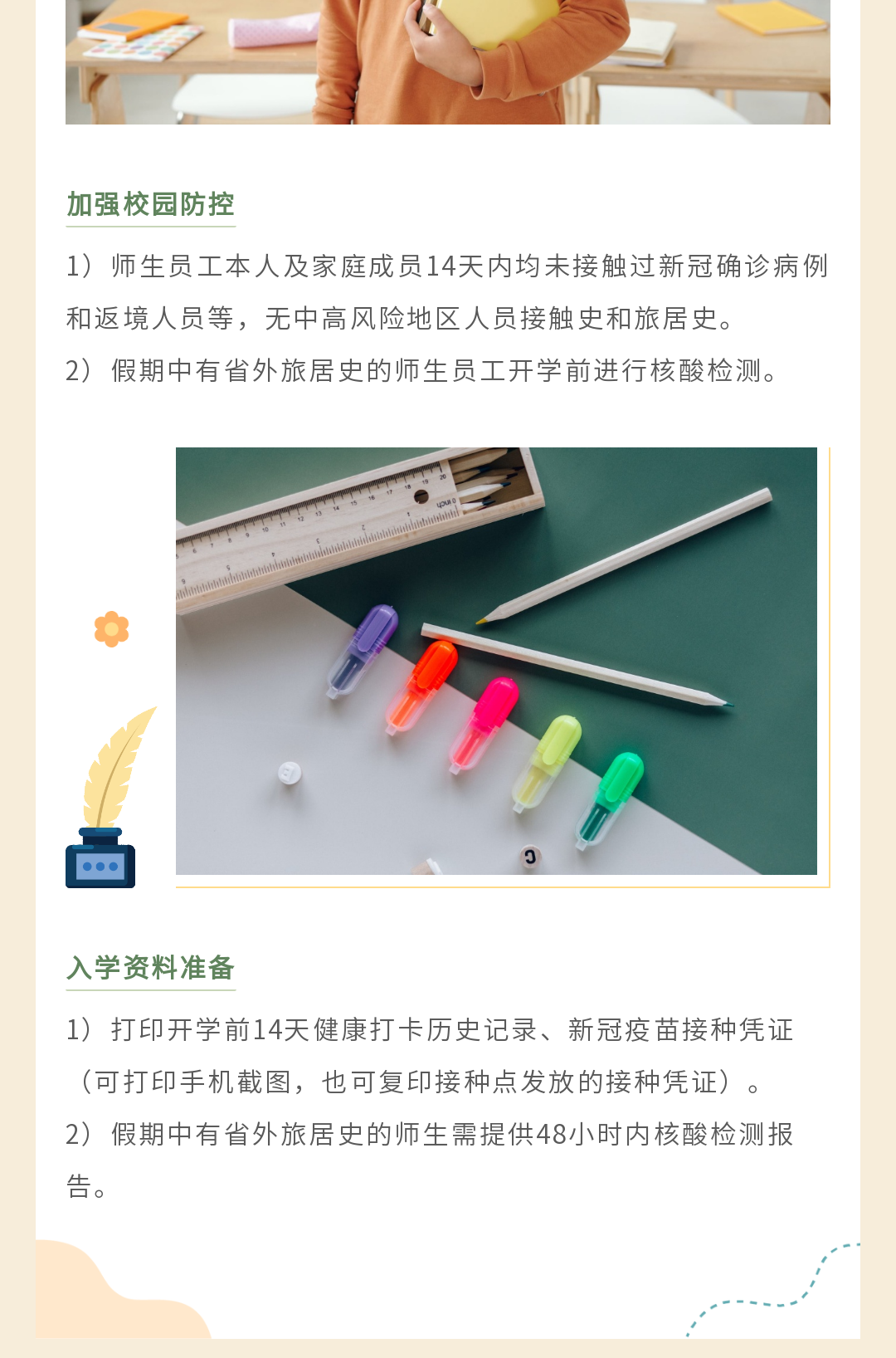 加强校园防控

1）师生员工本人及家庭成员14天内均未接触过新冠确诊病例和返境人员等，无中高风险地区人员接触史和旅居史。

2）假期中有省外旅居史的师生员工开学前进行核酸检测。

入学资料准备

1）打印开学前14天健康打卡历史记录、新冠疫苗接种凭证（可打印手机截图，也可复印接种点发放的接种凭证）。

2）假期中有省外旅居史的师生需提供48小时内核酸检测报告。