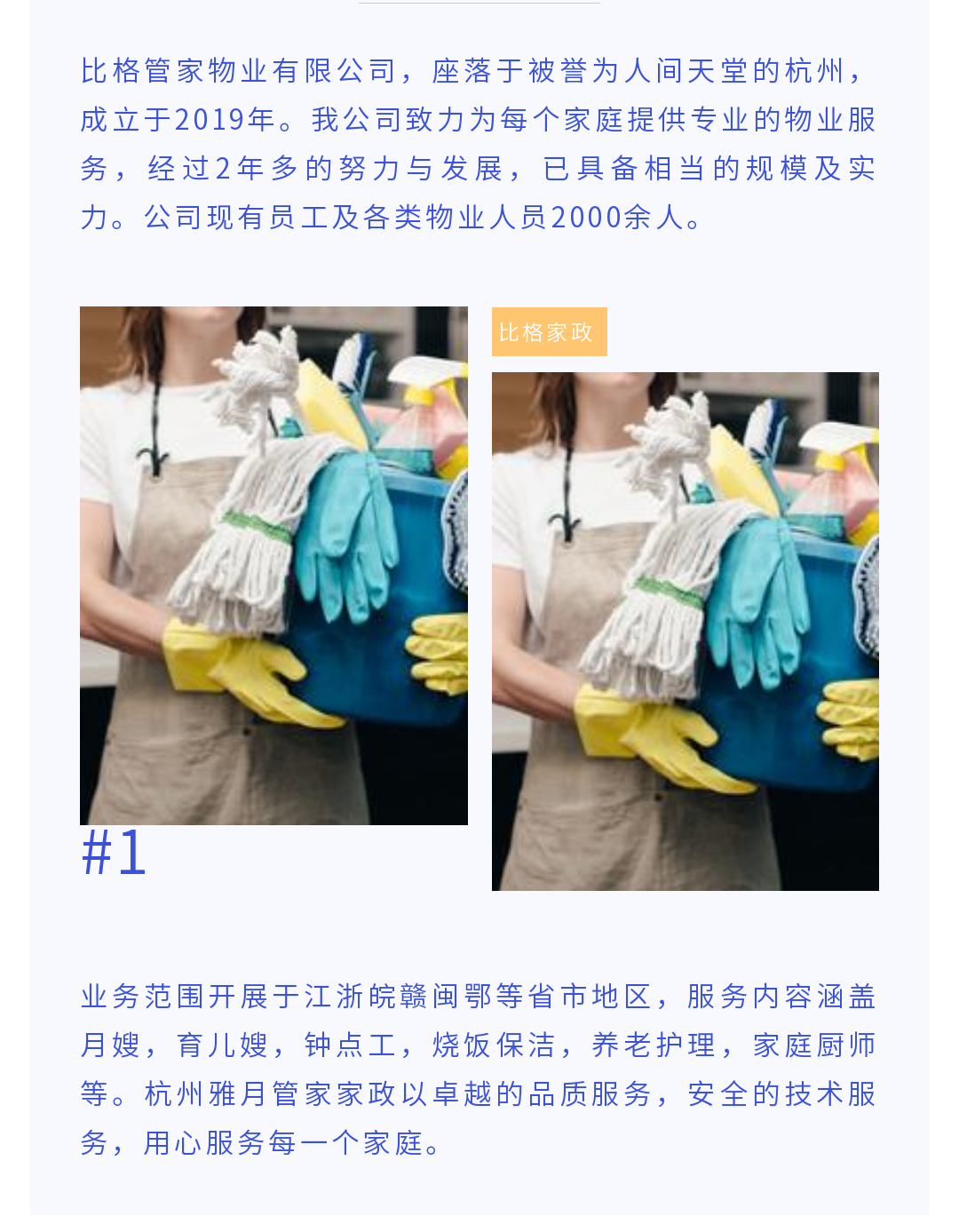 比格管家物业有限公司，座落于被誉为人间天堂的杭州，成立于2019年。我公司致力为每个家庭提供专业的物业服务，经过2年多的努力与发展，已具备相当的规模及实力。公司现有员工及各类物业人员2000余人。

比格家政

#1

业务范围开展于江浙皖赣闽鄂等省市地区，服务内容涵盖月嫂，育儿嫂，钟点工，烧饭保洁，养老护理，家庭厨师等。杭州雅月管家家政以卓越的品质服务，安全的技术服务，用心服务每一个家庭。