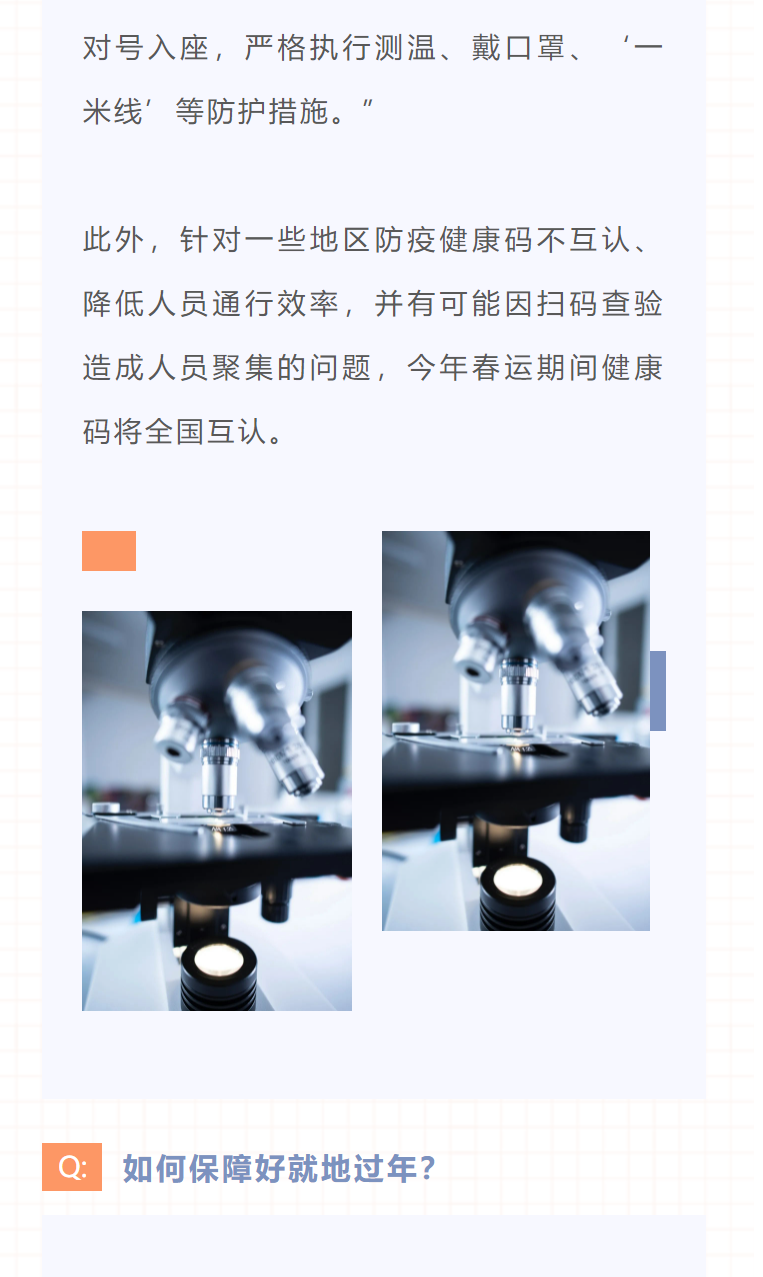 对号入座，严格执行测温、戴口罩、‘一米线’等防护措施。”

此外，针对一些地区防疫健康码不互认、降低人员通行效率，并有可能因扫码查验造成人员聚集的问题，今年春运期间健康码将全国互认。

Q: 如何保障好就地过年？