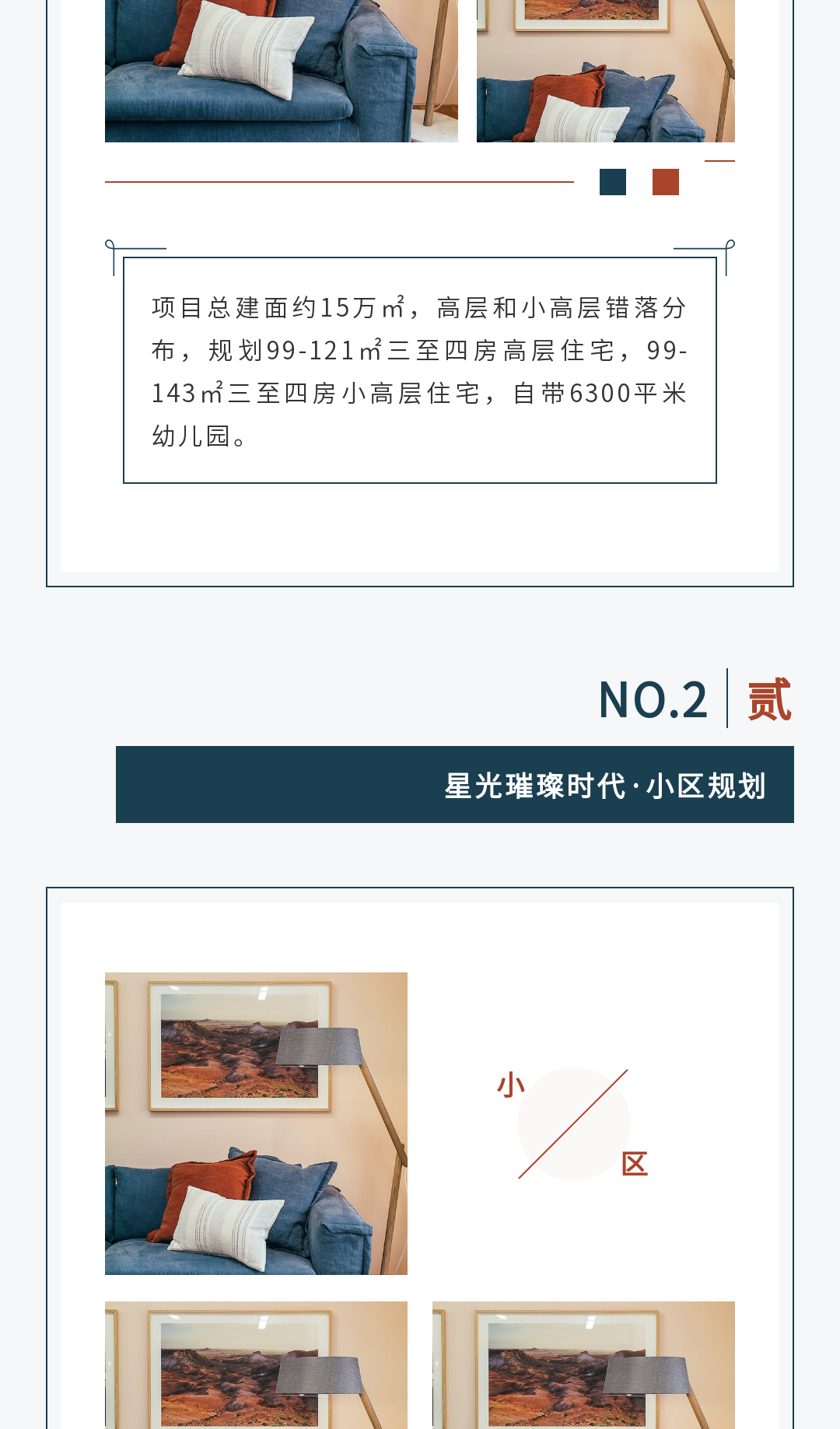 项目总建面约15万㎡，高层和小高层错落分布，规划99-121㎡三至四房高层住宅，99-143㎡三至四房小高层住宅，自带6300平米幼儿园。

NO.2 贰

星光璀璨时代·小区规划

小

区