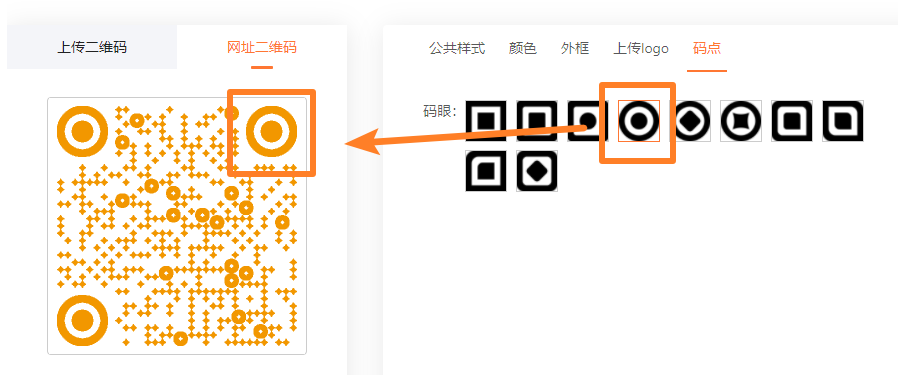 上传二维码

网址二维码

公共样式 颜色 外框 上传logo 码点

码眼: