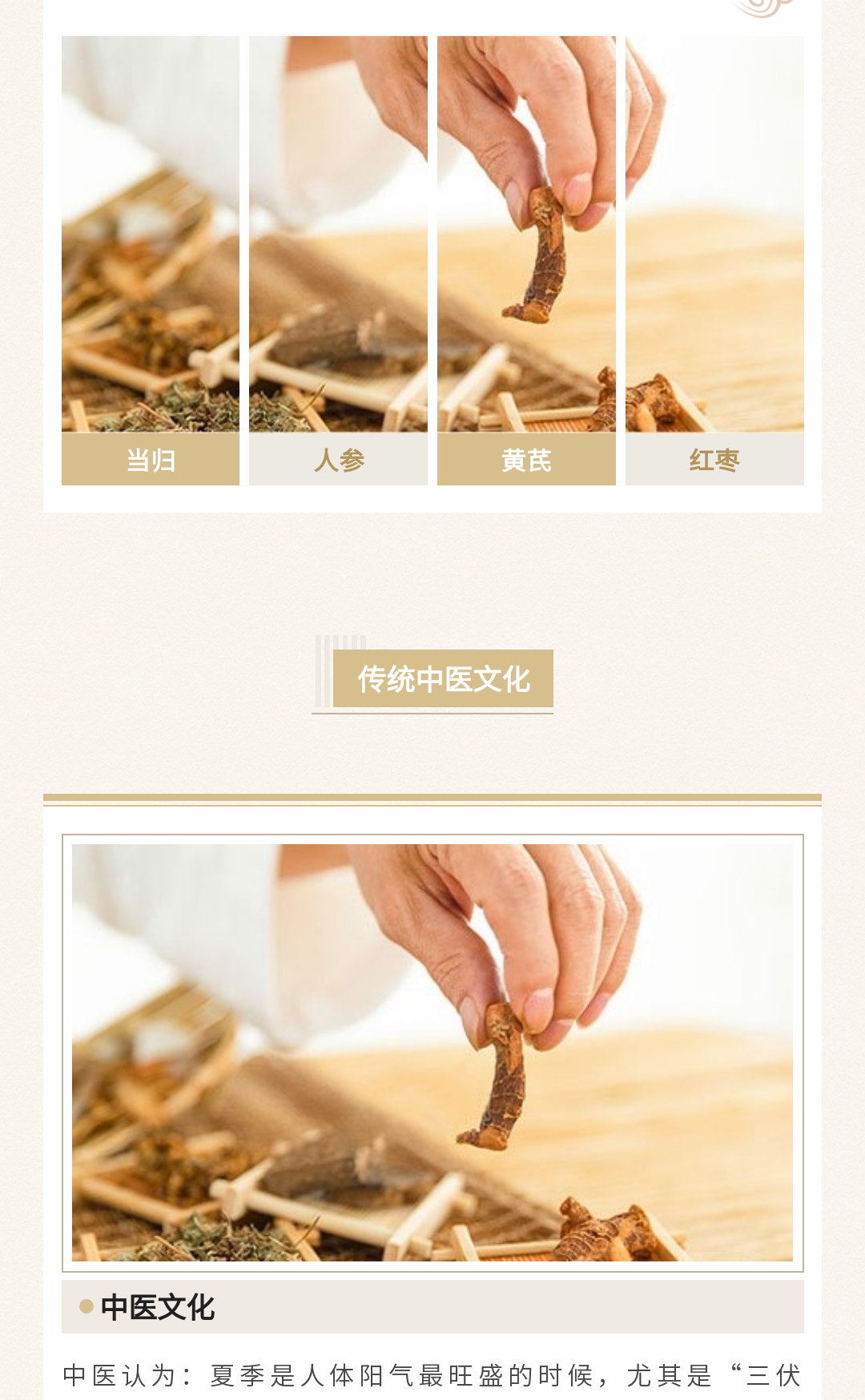 当归 人参 黄芪 红枣

传统中医文化

中医文化

中医认为：夏季是人体阳气最旺盛的时候，尤其是“三伏