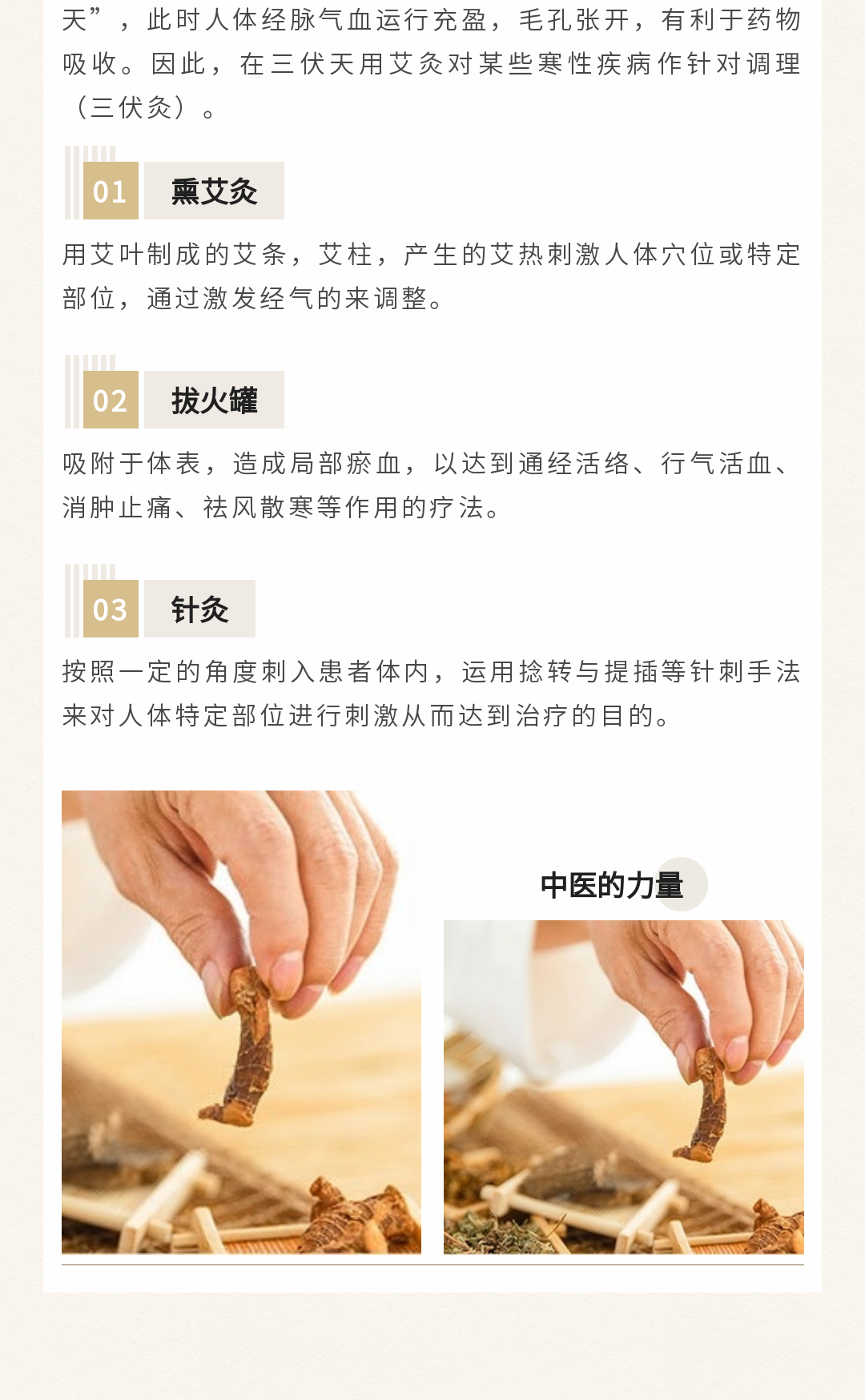 天”，此时人体经脉气血运行充盈，毛孔张开，有利于药物吸收。因此，在三伏天用艾灸对某些寒性疾病作针对调理（三伏灸）。

01 熏艾灸

用艾叶制成的艾条，艾柱，产生的艾热刺激人体穴位或特定部位，通过激发经气的来调整。

02 拔火罐

吸附于体表，造成局部瘀血，以达到通经活络、行气活血、消肿止痛、祛风散寒等作用的疗法。

03 针灸

按照一定的角度刺入患者体内，运用捻转与提插等针刺手法来对人体特定部位进行刺激从而达到治疗的目的。

中医的力量