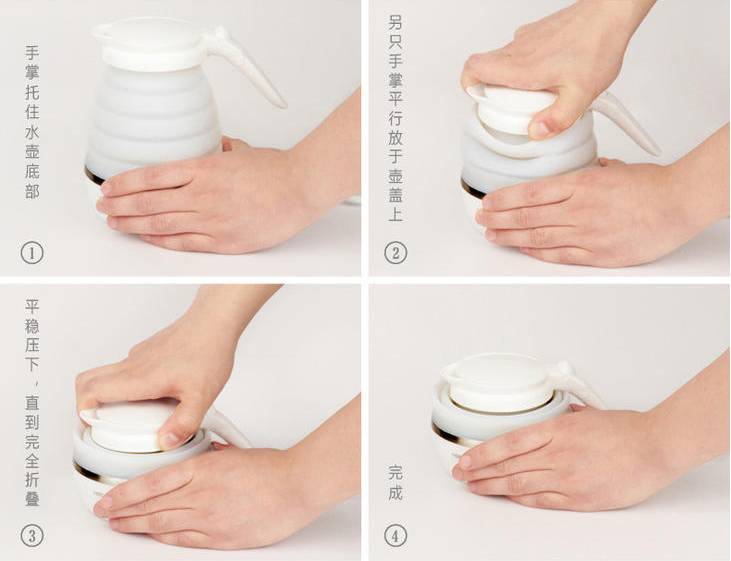 手掌托住水壶底部

①

另只手掌平行放于壶盖上

②

平稳压下，直到完全折叠

③

完成

④