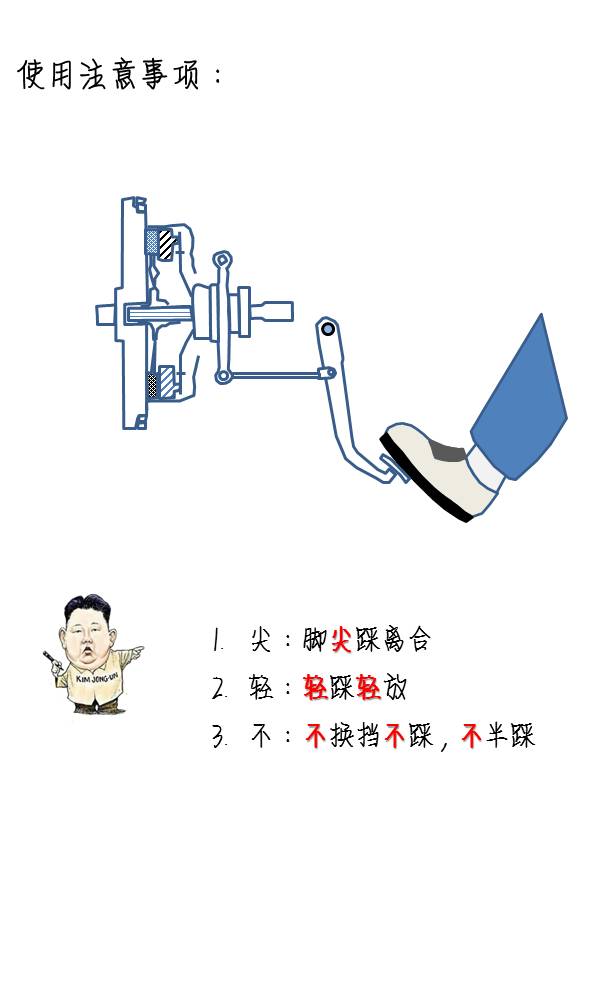 使用注意事项：

KIM JONG-UN

1. 尖：脚尖踩离合
2. 轻：轻踩轻放
3. 不：不换挡不踩，不半踩