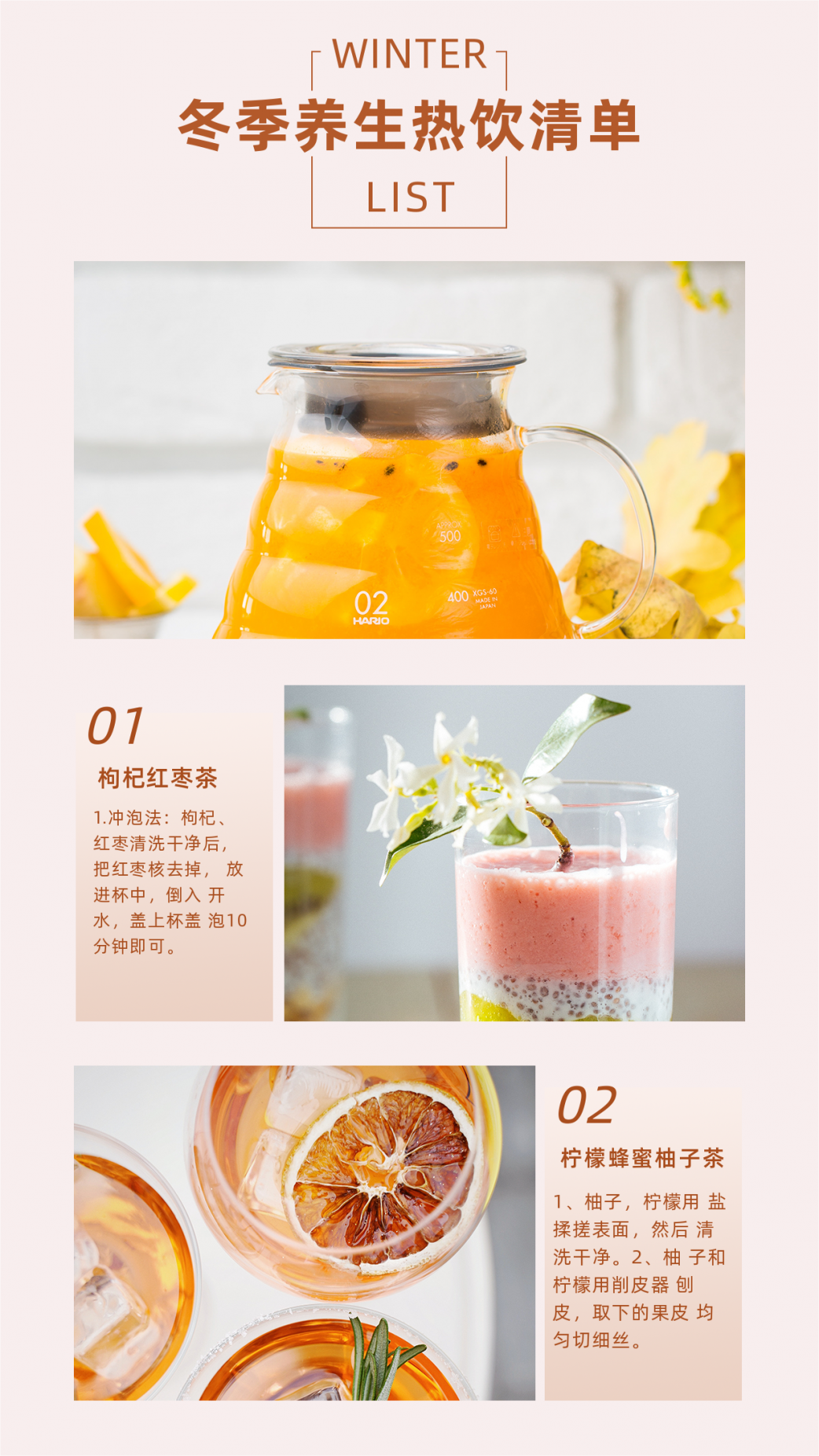 WINTER
冬季养生热饮清单
LIST

APPROX 500
400 XGS-60 MADE IN JAPAN
02
HARIO

01
枸杞红枣茶
1.冲泡法：枸杞、红枣清洗干净后，把红枣核去掉， 放进杯中，倒入 开水，盖上杯盖 泡10分钟即可。

02
柠檬蜂蜜柚子茶
1、柚子，柠檬用 盐揉搓表面，然后 清洗干净。2、柚 子和柠檬用削皮器 刨皮，取下的果皮 均匀切细丝。