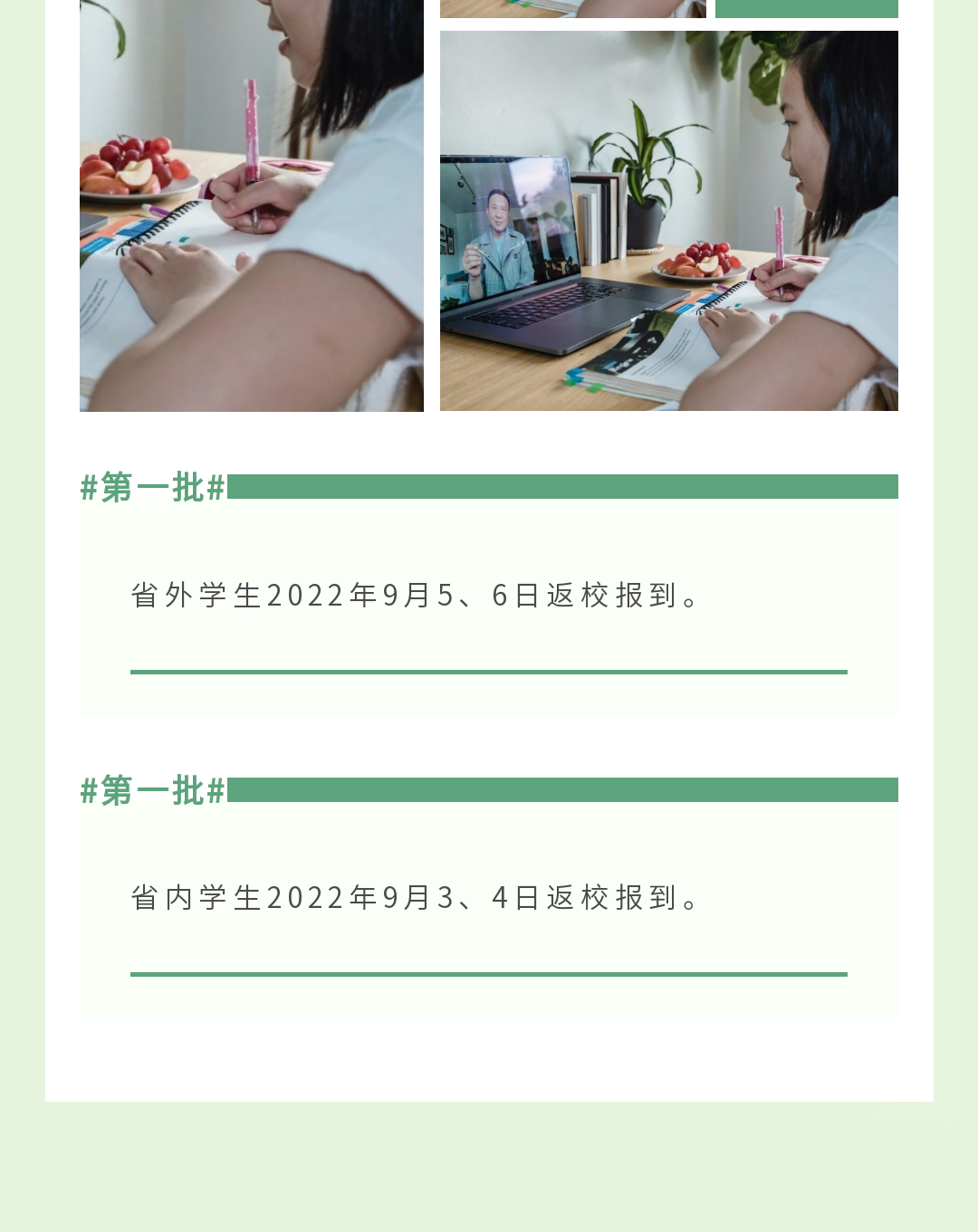 #第一批#

省外学生2022年9月5、6日返校报到。

#第一批#

省内学生2022年9月3、4日返校报到。