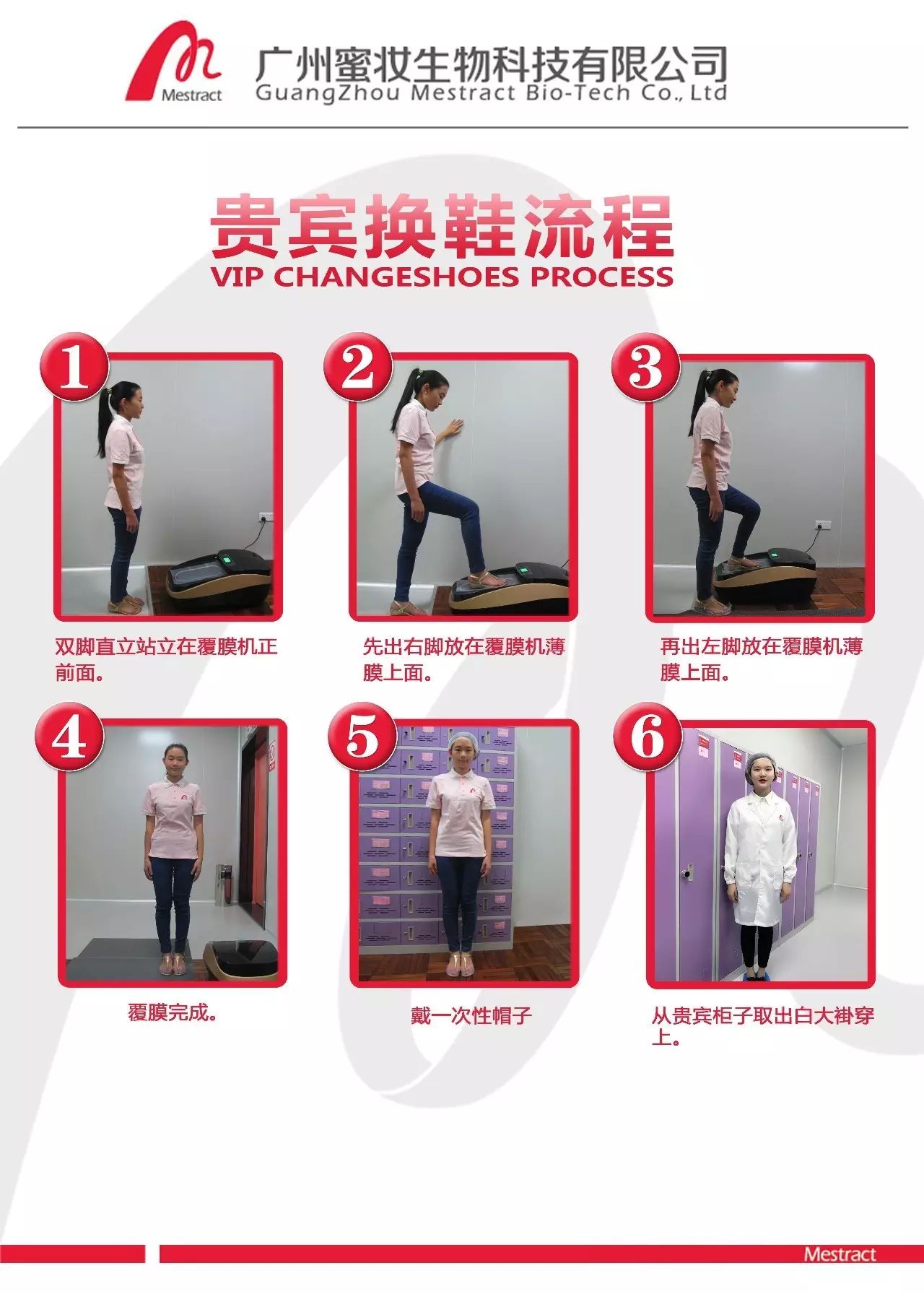 Mestract

广州蜜妆生物科技有限公司
GuangZhou Mestract Bio-Tech Co., Ltd

贵宾换鞋流程
VIP CHANGESHOES PROCESS

1

双脚直立站立在覆膜机正前面。

2

先出右脚放在覆膜机薄膜上面。

3

再出左脚放在覆膜机薄膜上面。

4

覆膜完成。

5

戴一次性帽子

6

从贵宾柜子取出白大褂穿上。

Mestract