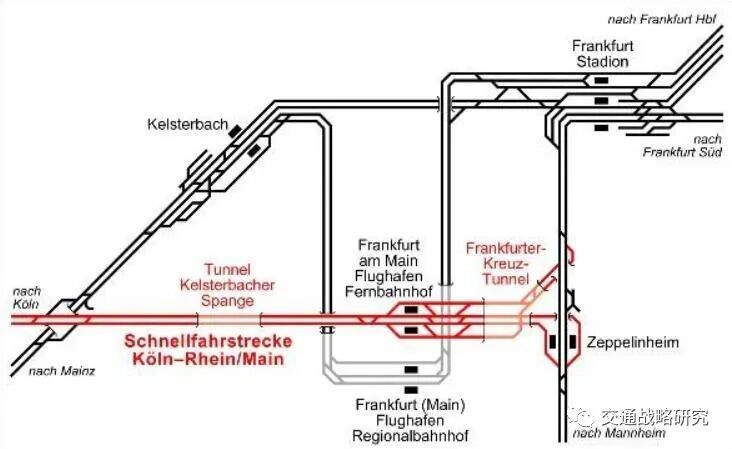 nach Frankfurt Hbf

Frankfurt Stadion

Kelsterbach

nach Frankfurt Süd

Frankfurt am Main Flughafen Fernbahnhof

Frankfurter-Kreuz-Tunnel

Tunnel Kelsterbacher Spange

nach Köln

Schnellfahrstrecke Köln–Rhein/Main

Zeppelinheim

nach Mainz

Frankfurt (Main) Flughafen Regionalbahnhof

交通战略研究

nach Mannheim