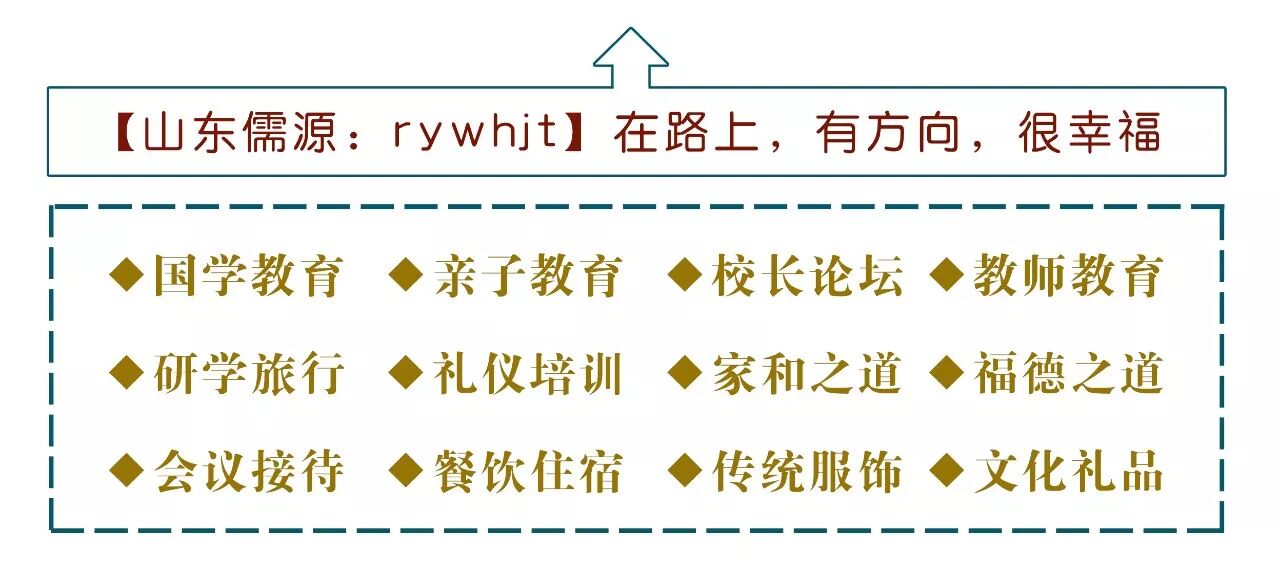 【山东儒源：rywhjt】在路上，有方向，很幸福

◆国学教育 ◆亲子教育 ◆校长论坛 ◆教师教育

◆研学旅行 ◆礼仪培训 ◆家和之道 ◆福德之道

◆会议接待 ◆餐饮住宿 ◆传统服饰 ◆文化礼品