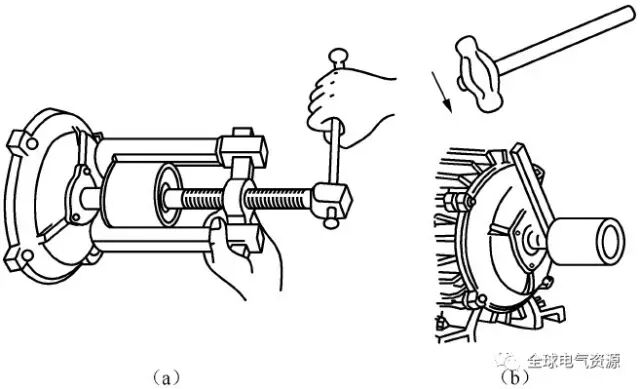 (a)

(b)

全球电气资源