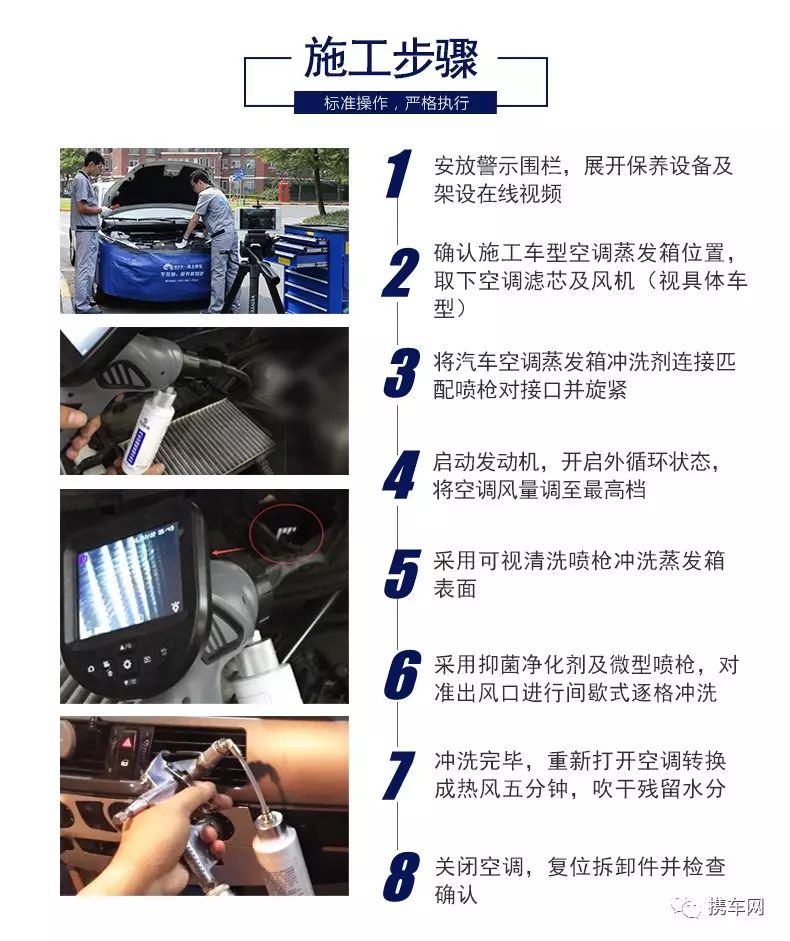 施工步骤

标准操作，严格执行

1 安放警示围栏，展开保养设备及架设在线视频

2 确认施工车型空调蒸发箱位置，取下空调滤芯及风机（视具体车型）

3 将汽车空调蒸发箱冲洗剂连接匹配喷枪对接口并旋紧

4 启动发动机，开启外循环状态，将空调风量调至最高档

5 采用可视清洗喷枪冲洗蒸发箱表面

6 采用抑菌净化剂及微型喷枪，对准出风口进行间歇式逐格冲洗

7 冲洗完毕，重新打开空调转换成热风五分钟，吹干残留水分

8 关闭空调，复位拆卸件并检查确认

携车网