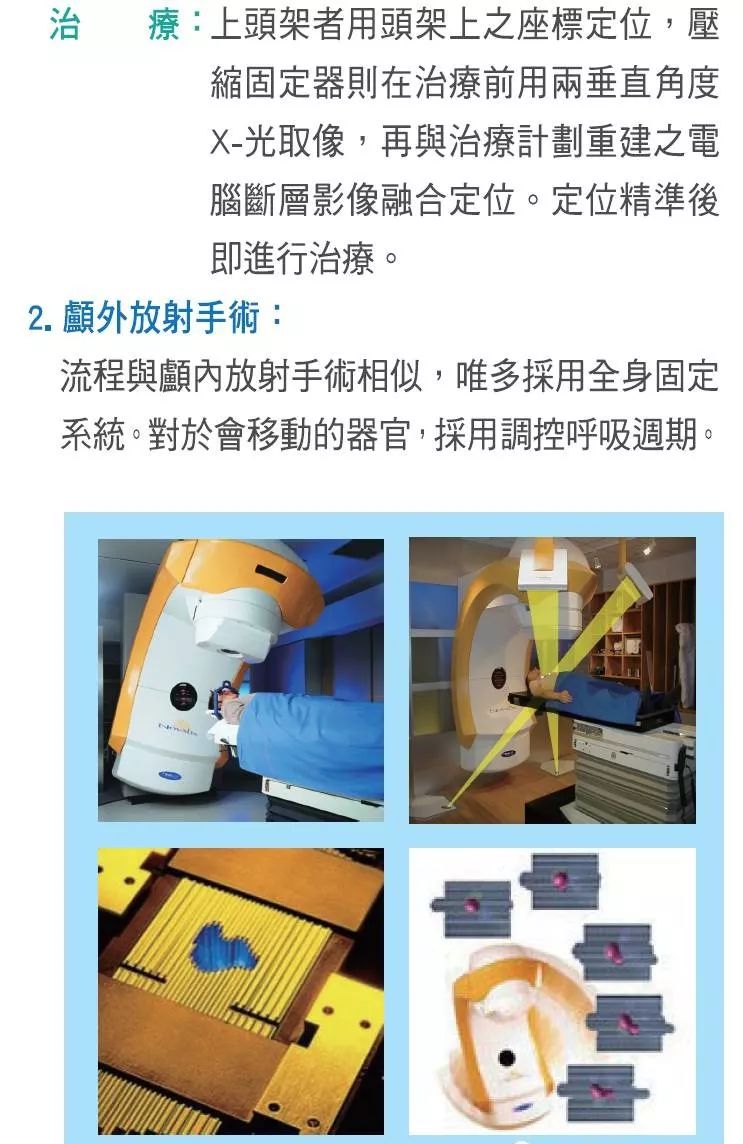 治　　療：上頭架者用頭架上之座標定位，壓縮固定器則在治療前用兩垂直角度X-光取像，再與治療計劃重建之電腦斷層影像融合定位。定位精準後即進行治療。

2. 顱外放射手術：

流程與顱內放射手術相似，唯多採用全身固定系統。對於會移動的器官，採用調控呼吸週期。

Novalis