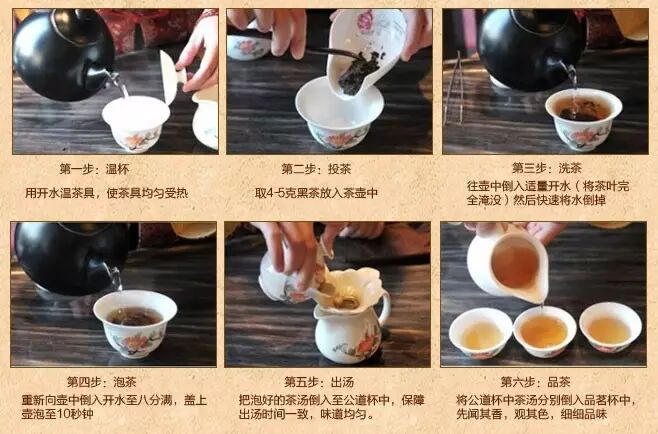 第一步：温杯

用开水温茶具，使茶具均匀受热

第二步：投茶

取4-5克黑茶放入茶壶中

第三步：洗茶

往壶中倒入适量开水（将茶叶完全淹没）然后快速将水倒掉

第四步：泡茶

重新向壶中倒入开水至八分满，盖上壶泡至10秒钟

第五步：出汤

把泡好的茶汤倒入至公道杯中，保障出汤时间一致，味道均匀。

第六步：品茶

将公道杯中茶汤分别倒入品茗杯中，先闻其香，观其色，细细品味