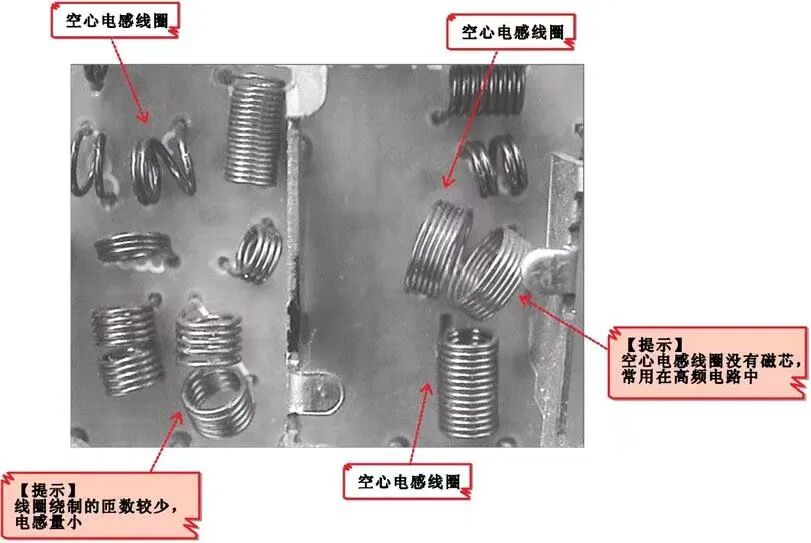 空心电感线圈

空心电感线圈

【提示】
空心电感线圈没有磁芯，常用在高频电路中

【提示】
线圈绕制的匝数较少，电感量小

空心电感线圈