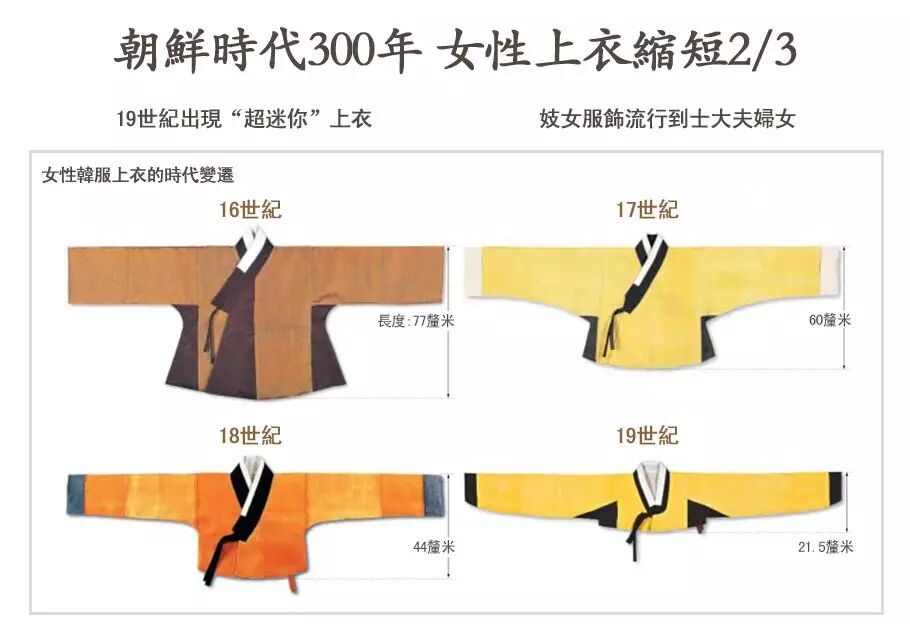 朝鮮時代300年 女性上衣縮短2/3

19世紀出現“超迷你”上衣

妓女服飾流行到士大夫婦女

女性韓服上衣的時代變遷

16世紀

長度:77釐米

17世紀

60釐米

18世紀

44釐米

19世紀

21.5釐米