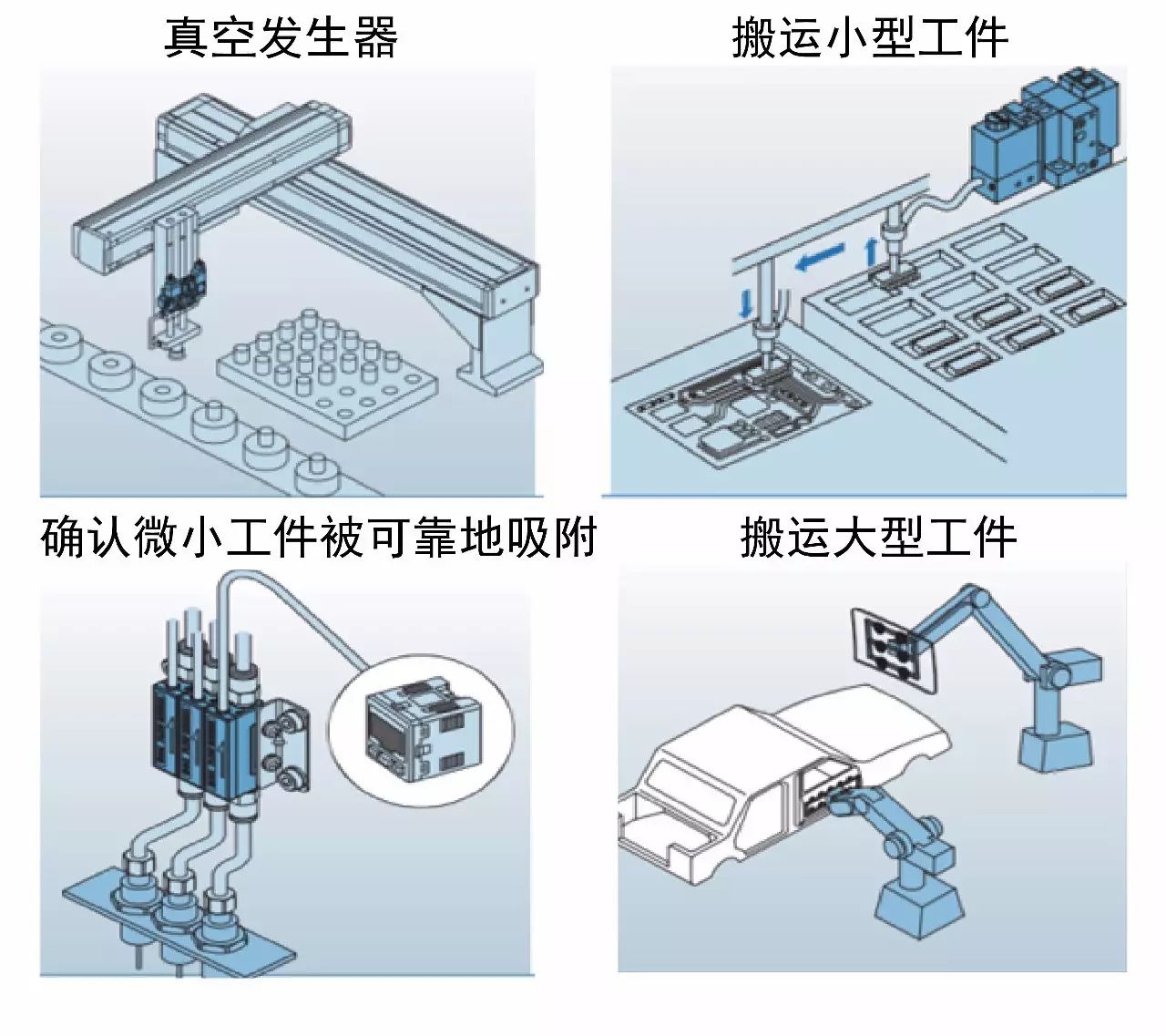 真空发生器

搬运小型工件

确认微小工件被可靠地吸附

搬运大型工件