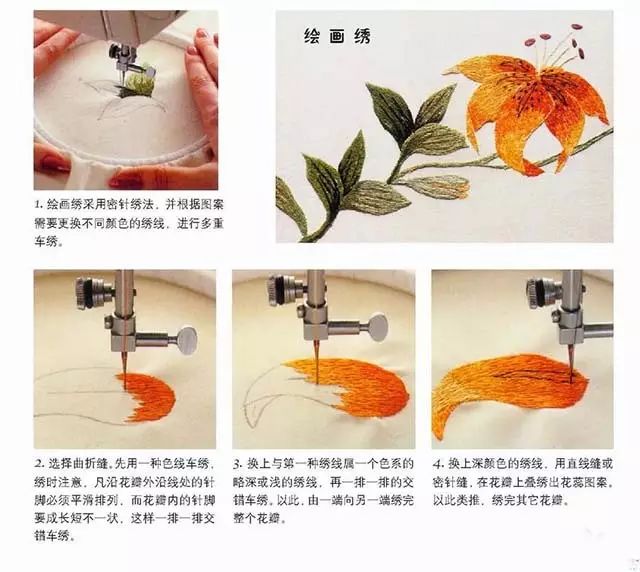 绘画绣

1. 绘画绣采用密针绣法，并根据图案需要更换不同颜色的绣线，进行多重车绣。

2. 选择曲折缝。先用一种色线车绣，绣时注意，凡沿花瓣外沿线处的针脚必须平滑排列，而花瓣内的针脚要成长短不一状，这样一排一排交错车绣。

3. 换上与第一种绣线属一个色系的略深或浅的绣线，再一排一排的交错车绣。以此，由一端向另一端绣完整个花瓣。

4. 换上深颜色的绣线，用直线缝或密针缝，在花瓣上叠绣出花蕊图案。以此类推，绣完其它花瓣。