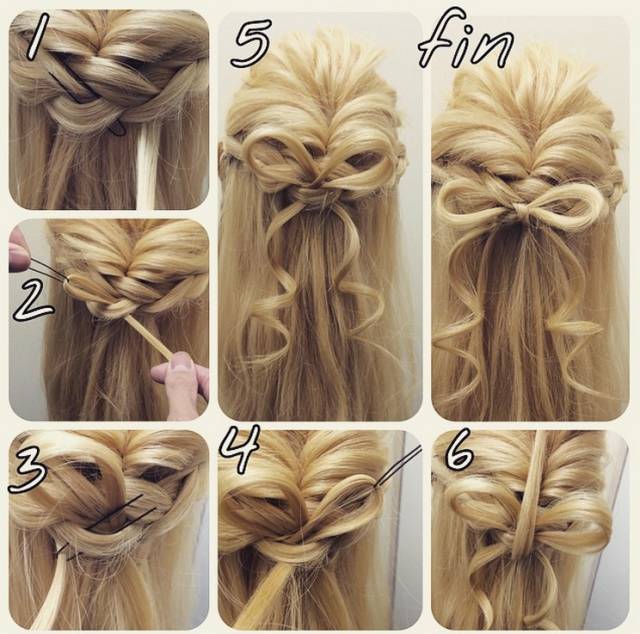 1

5

fin

2

3

4

6