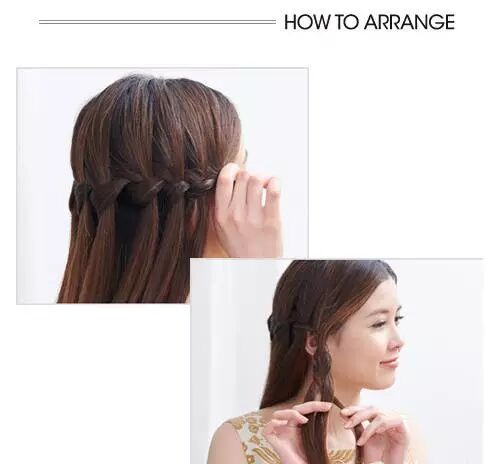 HOW TO ARRANGE