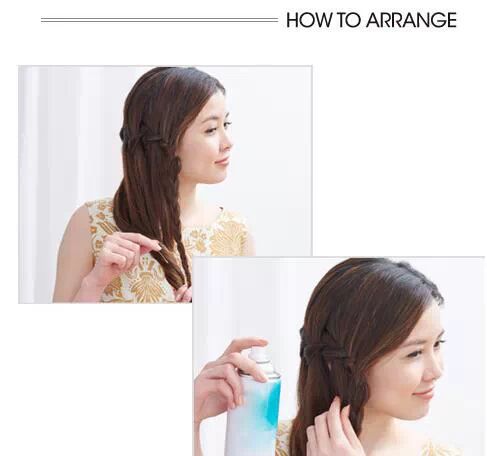 HOW TO ARRANGE