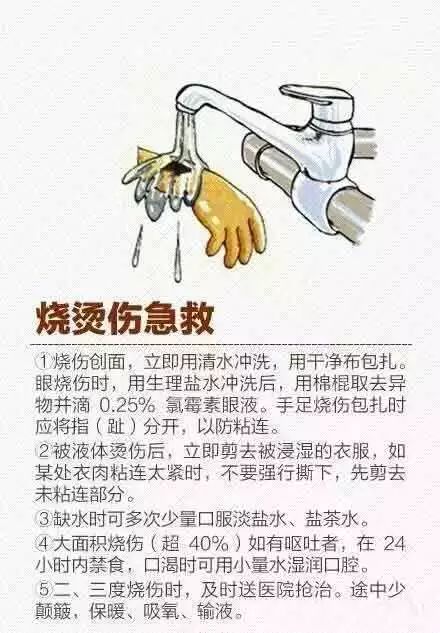 烧烫伤急救

①烧伤创面，立即用清水冲洗，用干净布包扎。眼烧伤时，用生理盐水冲洗后，用棉棍取去异物并滴 0.25% 氯霉素眼液。手足烧伤包扎时应将指（趾）分开，以防粘连。

②被液体烫伤后，立即剪去被浸湿的衣服，如某处衣肉粘连太紧时，不要强行撕下，先剪去未粘连部分。

③缺水时可多次少量口服淡盐水、盐茶水。

④大面积烧伤（超 40%）如有呕吐者，在 24 小时内禁食，口渴时可用小量水湿润口腔。

⑤二、三度烧伤时，及时送医院抢治。途中少颠簸，保暖、吸氧、输液。