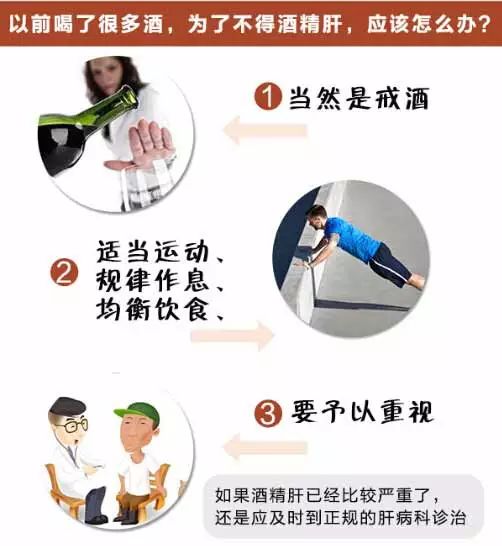 以前喝了很多酒，为了不得酒精肝，应该怎么办？

1 当然是戒酒

2 适当运动、规律作息、均衡饮食、

3 要予以重视

如果酒精肝已经比较严重了，还是应及时到正规的肝病科诊治