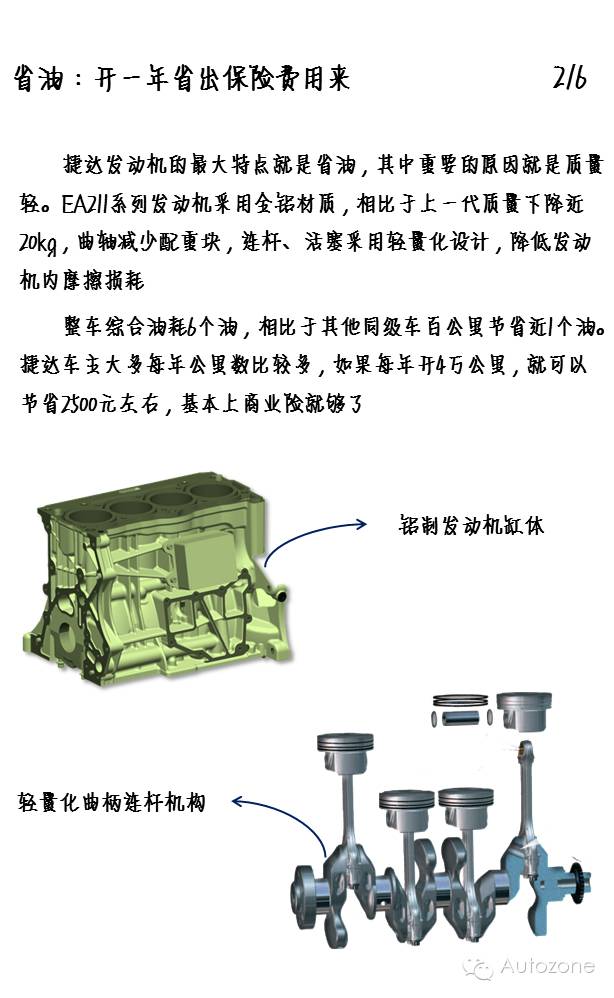 省油：开一年省出保险费用来 2/6

捷达发动机的最大特点就是省油，其中重要的原因就是质量轻。EA211系列发动机采用全铝材质，相比于上一代质量下降近20kg，曲轴减少配重块，连杆、活塞采用轻量化设计，降低发动机内摩擦损耗

整车综合油耗6个油，相比于其他同级车百公里节省近1个油。捷达车主大多每年公里数比较多，如果每年开4万公里，就可以节省2500元左右，基本上商业险就够了

铝制发动机缸体

轻量化曲柄连杆机构

Autozone