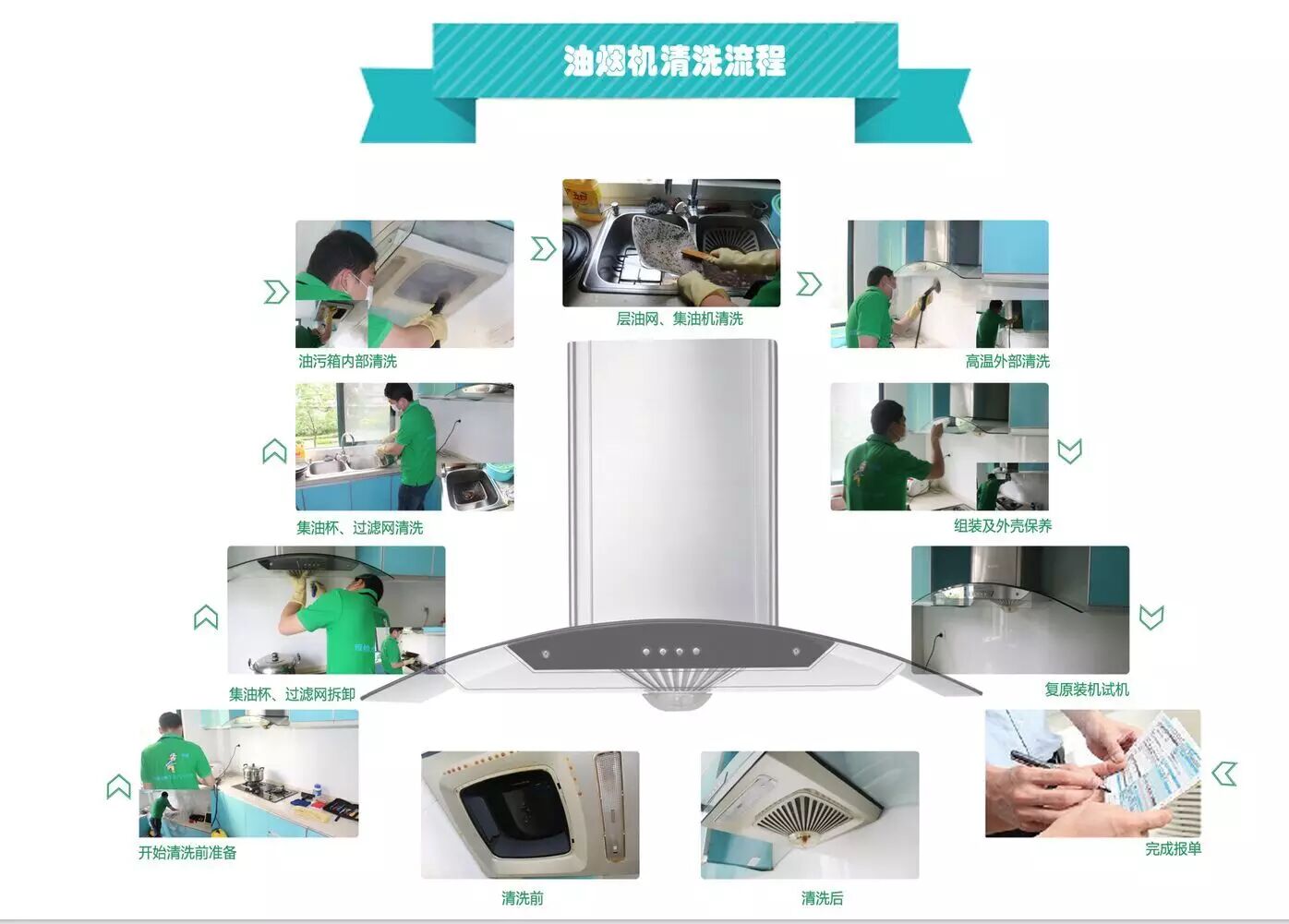 油烟机清洗流程

油污箱内部清洗

层油网、集油机清洗

高温外部清洗

集油杯、过滤网清洗

组装及外壳保养

集油杯、过滤网拆卸

复原装机试机

开始清洗前准备

清洗前

清洗后

完成报单