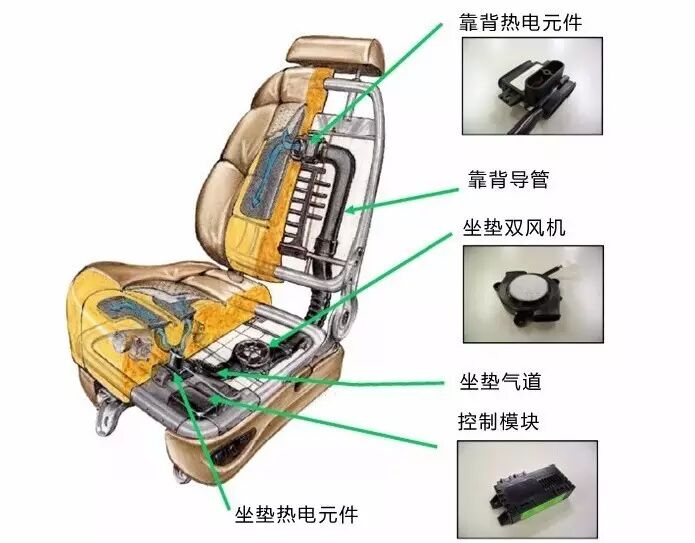 靠背热电元件

靠背导管

坐垫双风机

坐垫气道

控制模块

坐垫热电元件