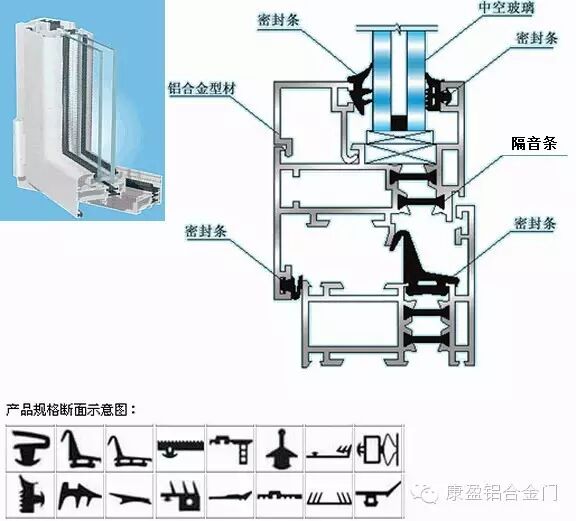 密封条
中空玻璃
密封条
铝合金型材
隔音条
密封条
密封条

产品规格断面示意图：

康盈铝合金门