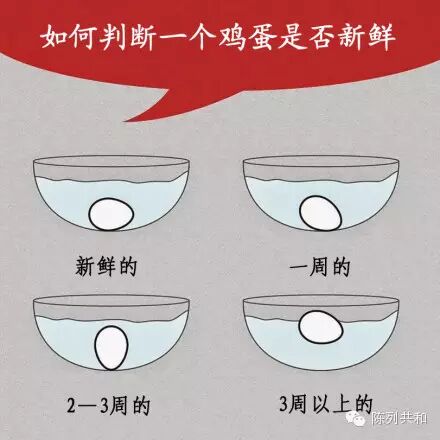 如何判断一个鸡蛋是否新鲜

新鲜的

一周的

2—3周的

3周以上的

陈列共和