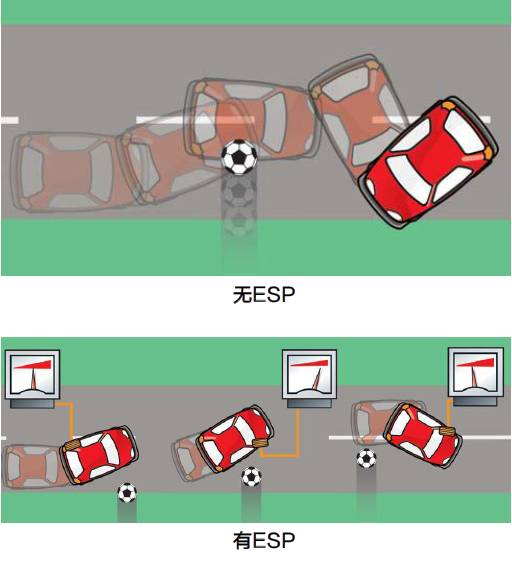 无ESP

有ESP