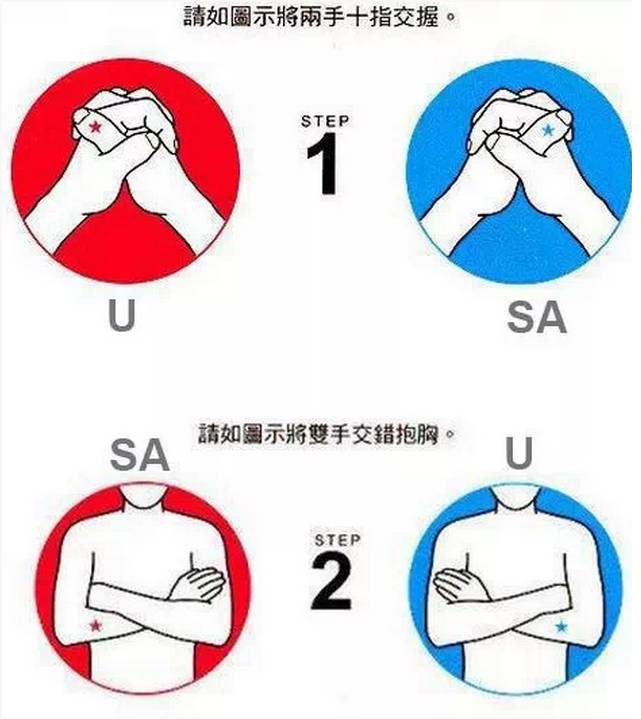 請如圖示將兩手十指交握。

STEP
1

U

SA

請如圖示將雙手交錯抱胸。

SA

U

STEP
2