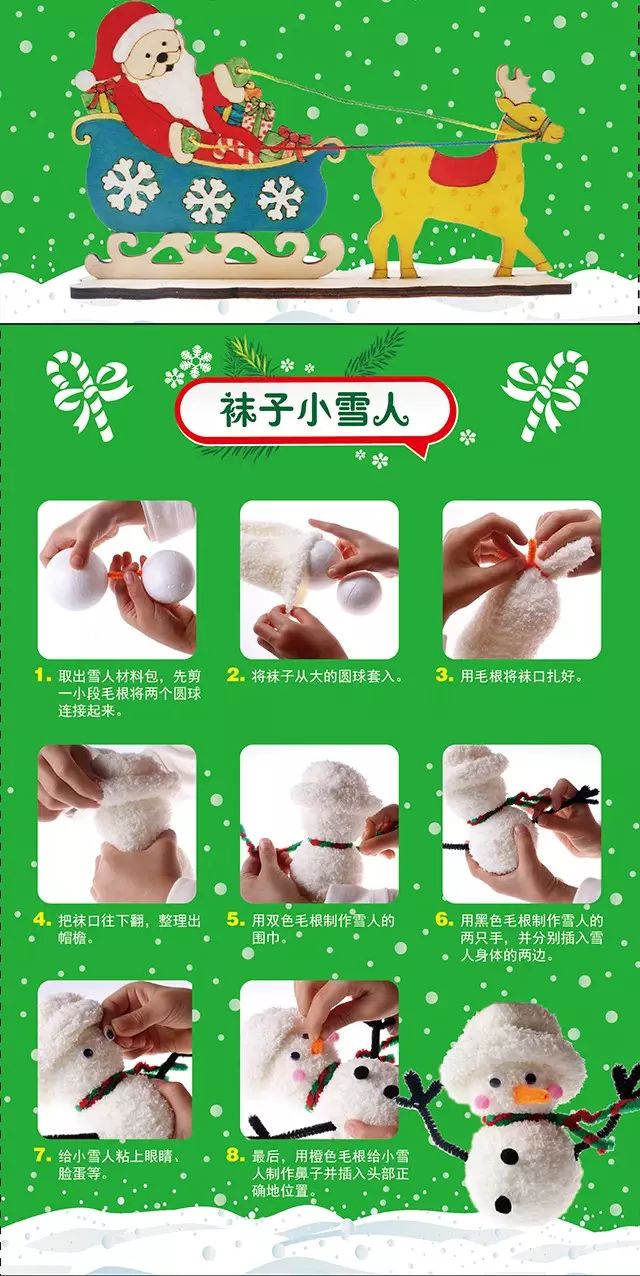 袜子小雪人

1. 取出雪人材料包，先剪一小段毛根将两个圆球连接起来。

2. 将袜子从大的圆球套入。

3. 用毛根将袜口扎好。

4. 把袜口往下翻，整理出帽檐。

5. 用双色毛根制作雪人的围巾。

6. 用黑色毛根制作雪人的两只手，并分别插入雪人身体的两边。

7. 给小雪人粘上眼睛、脸蛋等。

8. 最后，用橙色毛根给小雪人制作鼻子并插入头部正确地位置。