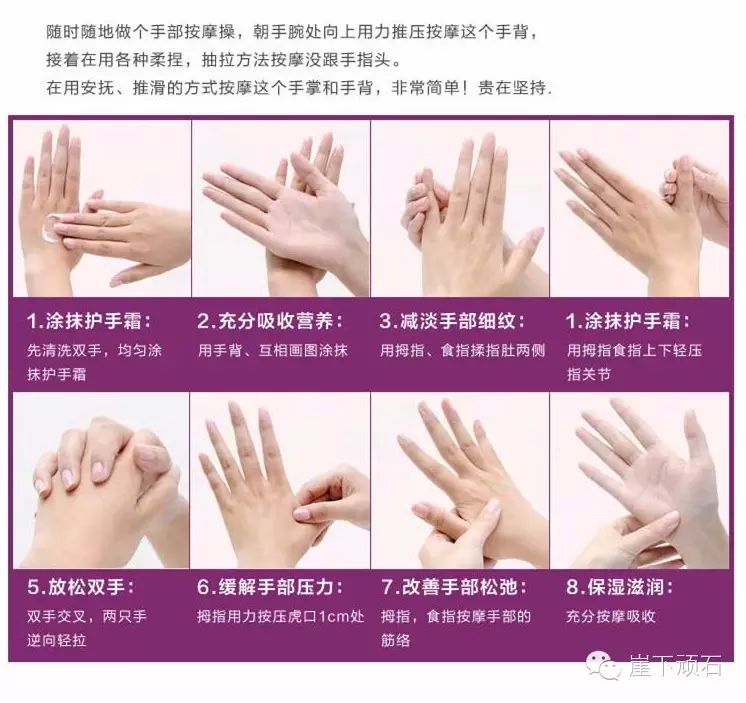 随时随地做个手部按摩操，朝手腕处向上用力推压按摩这个手背，
接着在用各种柔捏，抽拉方法按摩没跟手指头。
在用安抚、推滑的方式按摩这个手掌和手背，非常简单！贵在坚持.

1.涂抹护手霜：
先清洗双手，均匀涂抹护手霜

2.充分吸收营养：
用手背、互相画图涂抹

3.减淡手部细纹：
用拇指、食指揉指肚两侧

1.涂抹护手霜：
用拇指食指上下轻压指关节

5.放松双手：
双手交叉，两只手逆向轻拉

6.缓解手部压力：
拇指用力按压虎口1cm处

7.改善手部松弛：
拇指，食指按摩手部的筋络

8.保湿滋润：
充分按摩吸收

崖下顽石