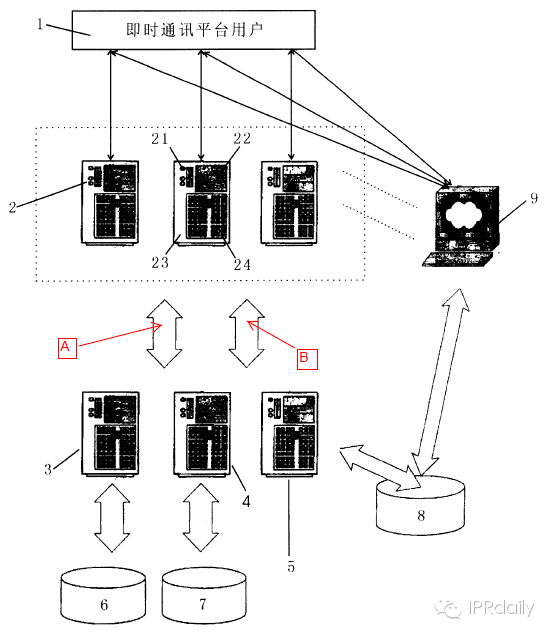 1
即时通讯平台用户
21
22
2
23
24
9
A
B
3
4
5
8
6
7
IPRdaily