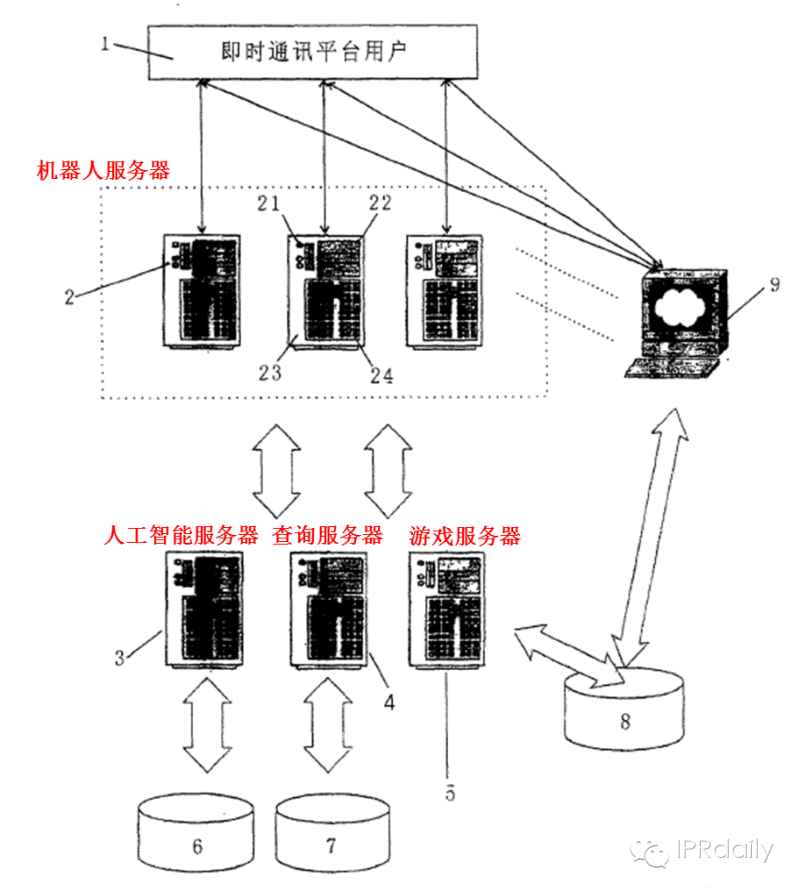 1
即时通讯平台用户

机器人服务器
21 22
2
23 24
9

人工智能服务器 查询服务器 游戏服务器
3
4
5
8
6
7

IPRdaily