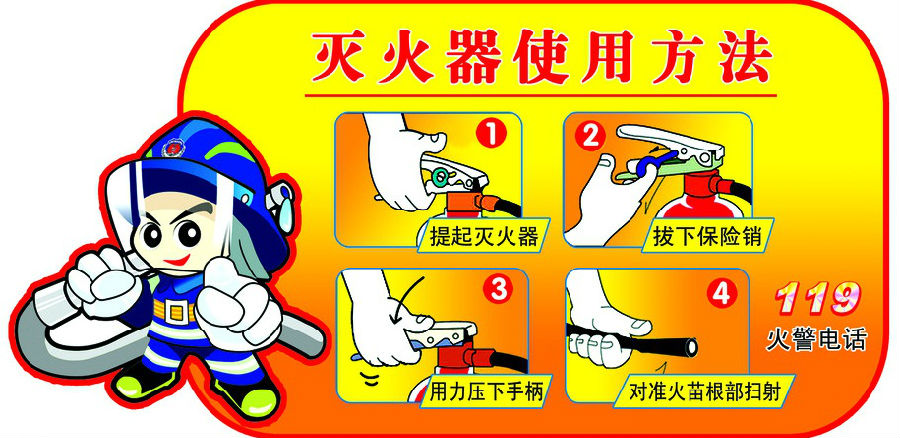 灭火器使用方法

1
提起灭火器

2
拔下保险销

3
用力压下手柄

4
对准火苗根部扫射

119
火警电话