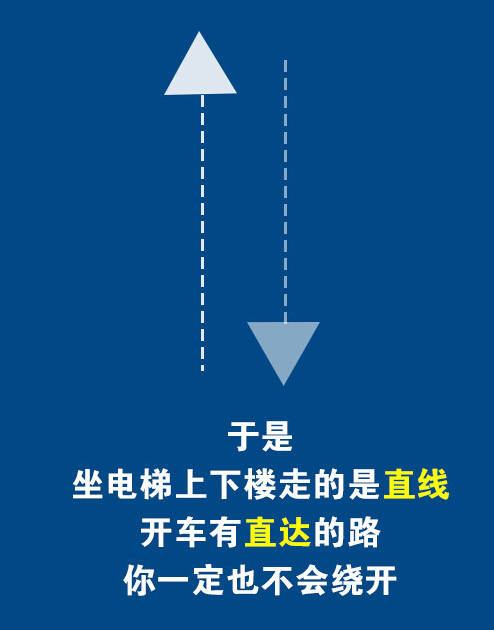 于是
坐电梯上下楼走的是直线
开车有直达的路
你一定也不会绕开