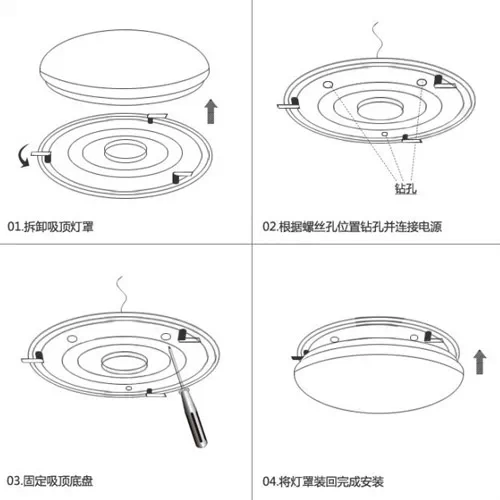 01.拆卸吸顶灯罩

钻孔

02.根据螺丝孔位置钻孔并连接电源

03.固定吸顶底盘

04.将灯罩装回完成安装